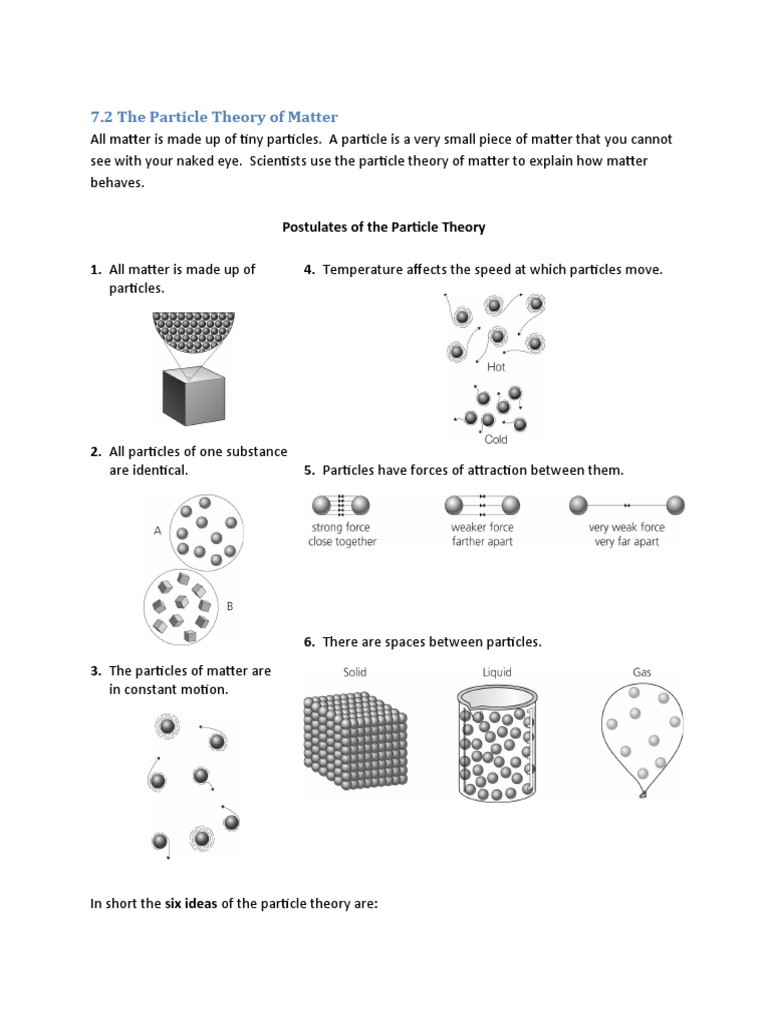 7.2 The Particle Theory of Matter

All matter is made up of tiny particles. A particle is a very small piece of matter that you cannot see with your naked eye. Scientists use the particle theory of matter to explain how matter behaves.

Postulates of the Particle Theory

1. All matter is made up of particles.

2. All particles of one substance are identical.

A

B

3. The particles of matter are in constant motion.

4. Temperature affects the speed at which particles move.

Hot

Cold

5. Particles have forces of attraction between them.

strong force close together

weaker force farther apart

very weak force very far apart

6. There are spaces between particles.

Solid

Liquid

Gas

In short the six ideas of the particle theory are: