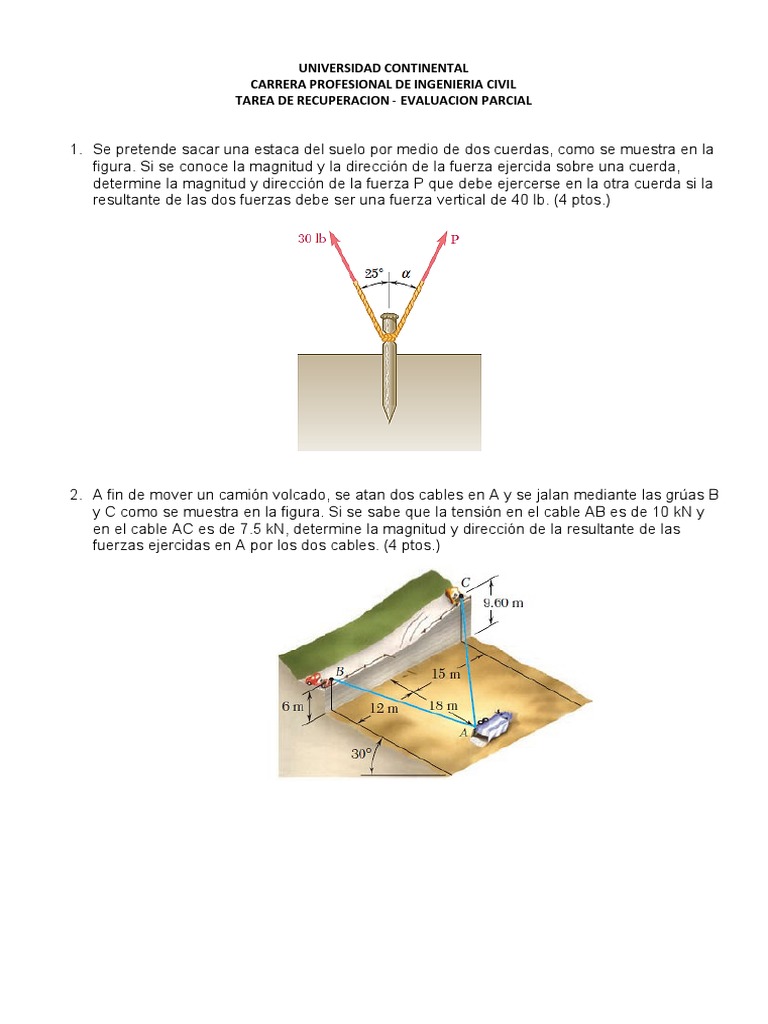 UNIVERSIDAD CONTINENTAL
CARRERA PROFESIONAL DE INGENIERIA CIVIL
TAREA DE RECUPERACION - EVALUACION PARCIAL

1. Se pretende sacar una estaca del suelo por medio de dos cuerdas, como se muestra en la figura. Si se conoce la magnitud y la dirección de la fuerza ejercida sobre una cuerda, determine la magnitud y dirección de la fuerza P que debe ejercerse en la otra cuerda si la resultante de las dos fuerzas debe ser una fuerza vertical de 40 lb. (4 ptos.)

30 lb
P
25°
$\alpha$

2. A fin de mover un camión volcado, se atan dos cables en A y se jalan mediante las grúas B y C como se muestra en la figura. Si se sabe que la tensión en el cable AB es de 10 kN y en el cable AC es de 7.5 kN, determine la magnitud y dirección de la resultante de las fuerzas ejercidas en A por los dos cables. (4 ptos.)

C
9.60 m
B
15 m
6 m
12 m
18 m
A
30°