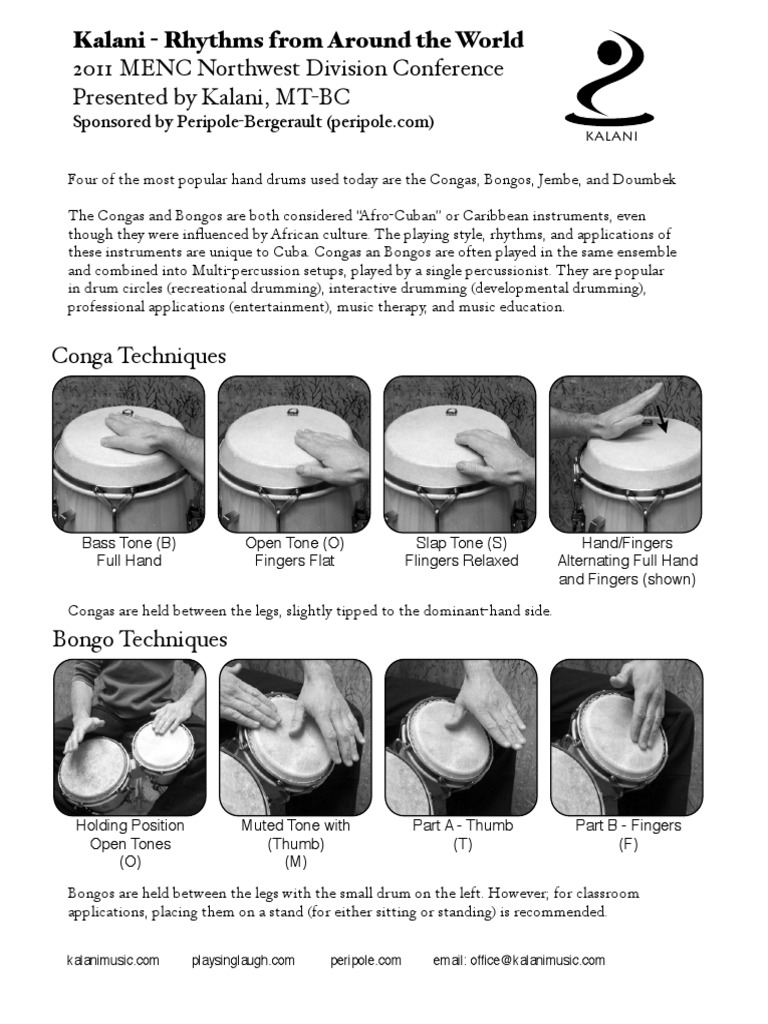 Kalani - Rhythms from Around the World
2011 MENC Northwest Division Conference
Presented by Kalani, MT-BC
Sponsored by Peripole-Bergerault (peripole.com)

KALANI

Four of the most popular hand drums used today are the Congas, Bongos, Jembe, and Doumbek

The Congas and Bongos are both considered "Afro-Cuban" or Caribbean instruments, even though they were influenced by African culture. The playing style, rhythms, and applications of these instruments are unique to Cuba. Congas an Bongos are often played in the same ensemble and combined into Multi-percussion setups, played by a single percussionist. They are popular in drum circles (recreational drumming), interactive drumming (developmental drumming), professional applications (entertainment), music therapy, and music education.

Conga Techniques

Bass Tone (B)
Full Hand

Open Tone (O)
Fingers Flat

Slap Tone (S)
Flingers Relaxed

Hand/Fingers
Alternating Full Hand and Fingers (shown)

Congas are held between the legs, slightly tipped to the dominant-hand side.

Bongo Techniques

Holding Position
Open Tones
(O)

Muted Tone with
(Thumb)
(M)

Part A - Thumb
(T)

Part B - Fingers
(F)

Bongos are held between the legs with the small drum on the left. However; for classroom applications, placing them on a stand (for either sitting or standing) is recommended.

kalanimusic.com playsinglaugh.com peripole.com email: office@kalanimusic.com