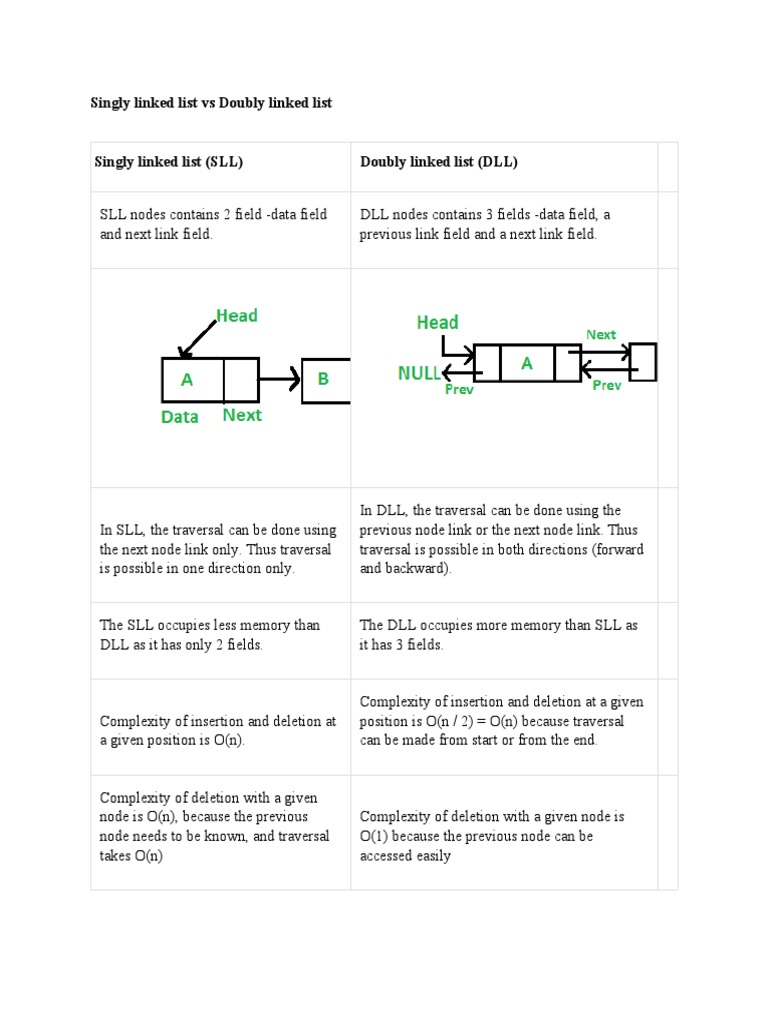 Singly linked list vs Doubly linked list

| Singly linked list (SLL) | Doubly linked list (DLL) | |
|---|---|---|
| SLL nodes contains 2 field -data field and next link field. | DLL nodes contains 3 fields -data field, a previous link field and a next link field. | |
| Head A B Data Next | Head Next NULL A Prev Prev | |
| In SLL, the traversal can be done using the next node link only. Thus traversal is possible in one direction only. | In DLL, the traversal can be done using the previous node link or the next node link. Thus traversal is possible in both directions (forward and backward). | |
| The SLL occupies less memory than DLL as it has only 2 fields. | The DLL occupies more memory than SLL as it has 3 fields. | |
| Complexity of insertion and deletion at a given position is O(n). | Complexity of insertion and deletion at a given position is O(n / 2) = O(n) because traversal can be made from start or from the end. | |
| Complexity of deletion with a given node is O(n), because the previous node needs to be known, and traversal takes O(n) | Complexity of deletion with a given node is O(1) because the previous node can be accessed easily | |