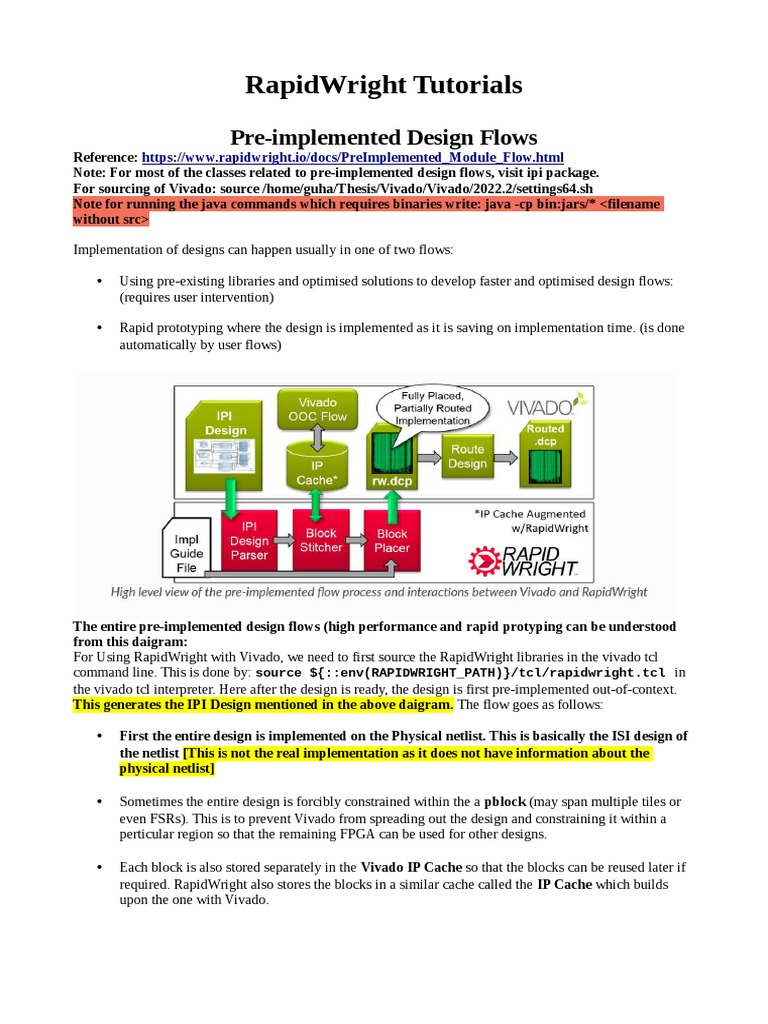 RapidWright Tutorials

Pre-implemented Design Flows

Reference: https://www.rapidwright.io/docs/PreImplemented_Module_Flow.html
Note: For most of the classes related to pre-implemented design flows, visit ipi package.
For sourcing of Vivado: source /home/guha/Thesis/Vivado/Vivado/2022.2/settings64.sh
Note for running the java commands which requires binaries write: java -cp bin:jars/* <filename without src>

Implementation of designs can happen usually in one of two flows:

• Using pre-existing libraries and optimised solutions to develop faster and optimised design flows: (requires user intervention)

• Rapid prototyping where the design is implemented as it is saving on implementation time. (is done automatically by user flows)

IPI Design
Vivado OOC Flow
IP Cache*
Fully Placed, Partially Routed Implementation
rw.dcp
Route Design
VIVADO
Routed .dcp
Impl Guide File
IPI Design Parser
Block Stitcher
Block Placer
*IP Cache Augmented w/RapidWright
RAPID WRIGHT
High level view of the pre-implemented flow process and interactions between Vivado and RapidWright

The entire pre-implemented design flows (high performance and rapid protyping can be understood from this daigram:
For Using RapidWright with Vivado, we need to first source the RapidWright libraries in the vivado tcl command line. This is done by: source ${::env(RAPIDWRIGHT_PATH)}/tcl/rapidwright.tcl in the vivado tcl interpreter. Here after the design is ready, the design is first pre-implemented out-of-context. This generates the IPI Design mentioned in the above daigram. The flow goes as follows:

• First the entire design is implemented on the Physical netlist. This is basically the ISI design of the netlist [This is not the real implementation as it does not have information about the physical netlist]

• Sometimes the entire design is forcibly constrained within the a pblock (may span multiple tiles or even FSRs). This is to prevent Vivado from spreading out the design and constraining it within a perticular region so that the remaining FPGA can be used for other designs.

• Each block is also stored separately in the Vivado IP Cache so that the blocks can be reused later if required. RapidWright also stores the blocks in a similar cache called the IP Cache which builds upon the one with Vivado.