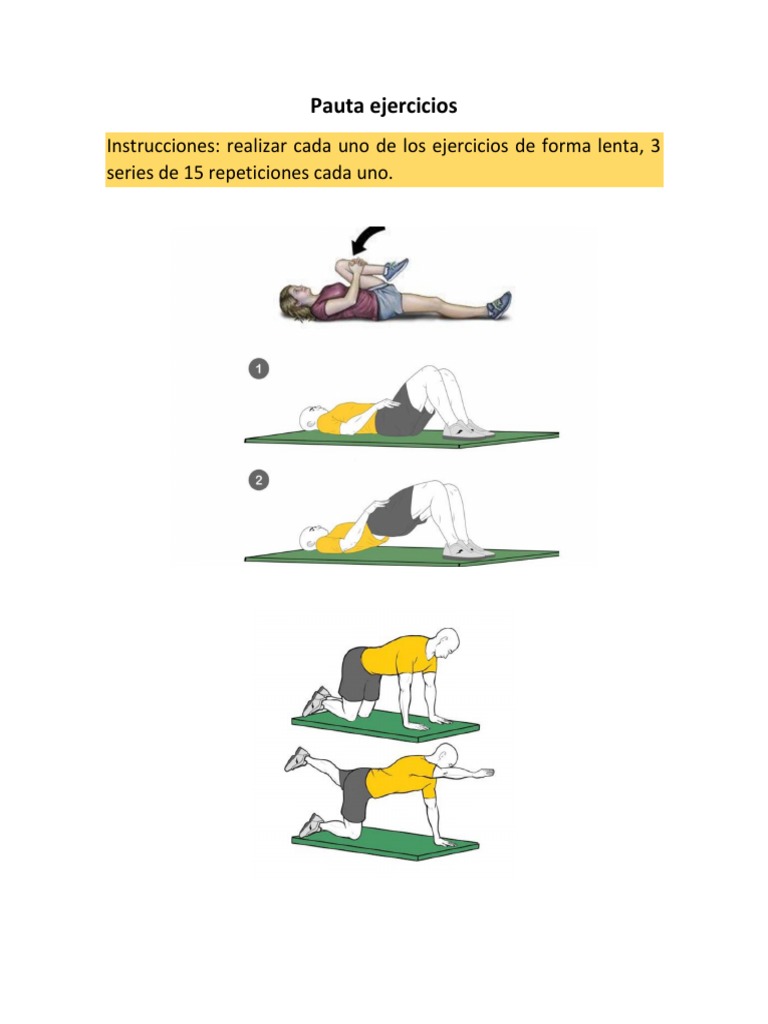 Pauta ejercicios

Instrucciones: realizar cada uno de los ejercicios de forma lenta, 3 series de 15 repeticiones cada uno.

1

2