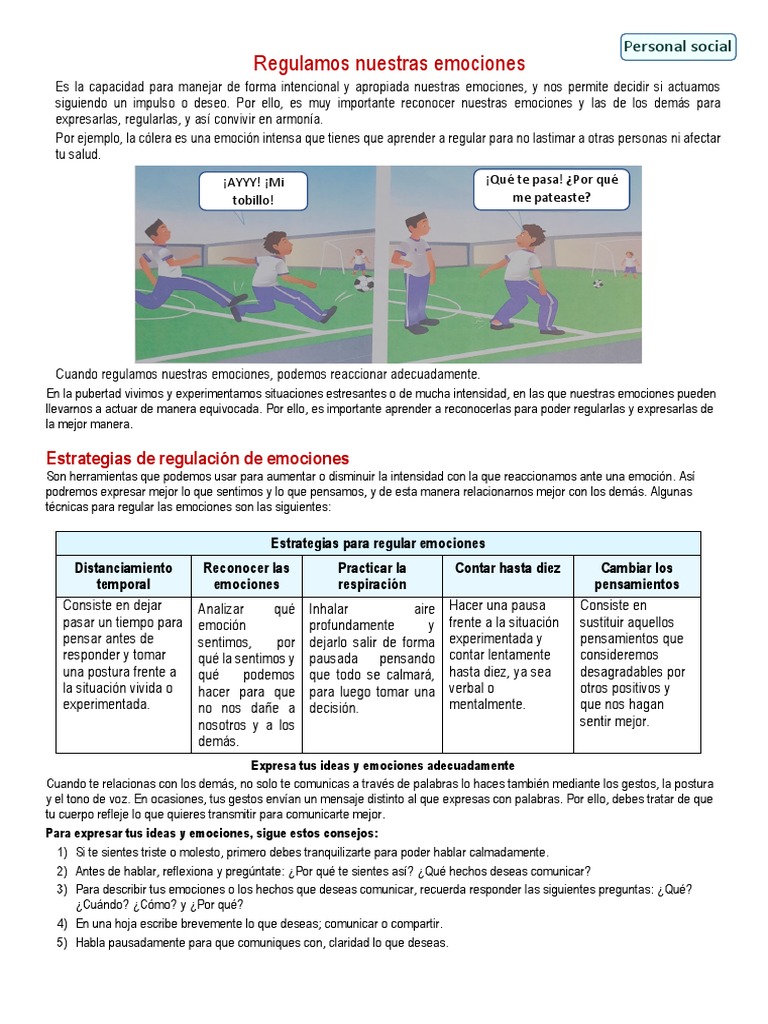 Personal social

Regulamos nuestras emociones

Es la capacidad para manejar de forma intencional y apropiada nuestras emociones, y nos permite decidir si actuamos siguiendo un impulso o deseo. Por ello, es muy importante reconocer nuestras emociones y las de los demás para expresarlas, regularlas, y así convivir en armonía.

Por ejemplo, la cólera es una emoción intensa que tienes que aprender a regular para no lastimar a otras personas ni afectar tu salud.

¡AYYY! ¡Mi tobillo!

¡Qué te pasa! ¿Por qué me pateaste?

Cuando regulamos nuestras emociones, podemos reaccionar adecuadamente.

En la pubertad vivimos y experimentamos situaciones estresantes o de mucha intensidad, en las que nuestras emociones pueden llevarnos a actuar de manera equivocada. Por ello, es importante aprender a reconocerlas para poder regularlas y expresarlas de la mejor manera.

Estrategias de regulación de emociones

Son herramientas que podemos usar para aumentar o disminuir la intensidad con la que reaccionamos ante una emoción. Así podremos expresar mejor lo que sentimos y lo que pensamos, y de esta manera relacionarnos mejor con los demás. Algunas técnicas para regular las emociones son las siguientes:

Estrategias para regular emociones

| Distanciamiento temporal | Reconocer las emociones | Practicar la respiración | Contar hasta diez | Cambiar los pensamientos |
|---|---|---|---|---|
| Consiste en dejar pasar un tiempo para pensar antes de responder y tomar una postura frente a la situación vivida o experimentada. | Analizar qué emoción sentimos, por qué la sentimos y qué podemos hacer para que no nos dañe a nosotros y a los demás. | Inhalar aire profundamente y dejarlo salir de forma pausada pensando que todo se calmará, para luego tomar una decisión. | Hacer una pausa frente a la situación experimentada y contar lentamente hasta diez, ya sea verbal o mentalmente. | Consiste en sustituir aquellos pensamientos que consideremos desagradables por otros positivos y que nos hagan sentir mejor. |

Expresa tus ideas y emociones adecuadamente

Cuando te relacionas con los demás, no solo te comunicas a través de palabras lo haces también mediante los gestos, la postura y el tono de voz. En ocasiones, tus gestos envían un mensaje distinto al que expresas con palabras. Por ello, debes tratar de que tu cuerpo refleje lo que quieres transmitir para comunicarte mejor.

Para expresar tus ideas y emociones, sigue estos consejos:

1) Si te sientes triste o molesto, primero debes tranquilizarte para poder hablar calmadamente.
2) Antes de hablar, reflexiona y pregúntate: ¿Por qué te sientes así? ¿Qué hechos deseas comunicar?
3) Para describir tus emociones o los hechos que deseas comunicar, recuerda responder las siguientes preguntas: ¿Qué? ¿Cuándo? ¿Cómo? y ¿Por qué?
4) En una hoja escribe brevemente lo que deseas; comunicar o compartir.
5) Habla pausadamente para que comuniques con, claridad lo que deseas.