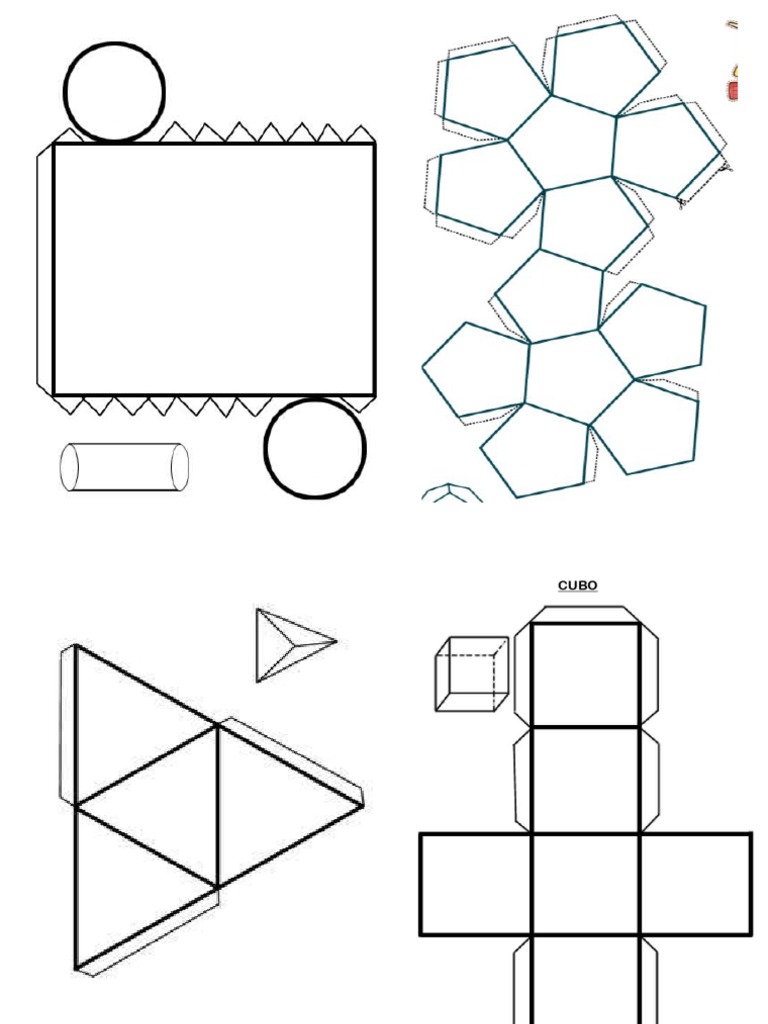 CUBO