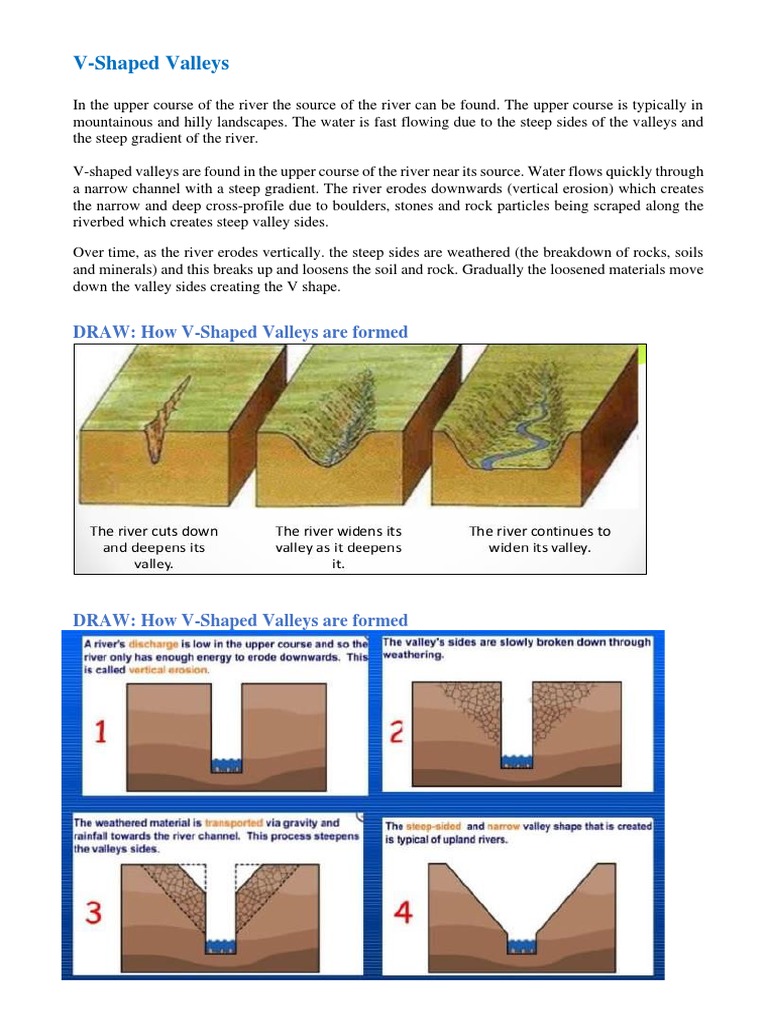 V-Shaped Valleys

In the upper course of the river the source of the river can be found. The upper course is typically in mountainous and hilly landscapes. The water is fast flowing due to the steep sides of the valleys and the steep gradient of the river.

V-shaped valleys are found in the upper course of the river near its source. Water flows quickly through a narrow channel with a steep gradient. The river erodes downwards (vertical erosion) which creates the narrow and deep cross-profile due to boulders, stones and rock particles being scraped along the riverbed which creates steep valley sides.

Over time, as the river erodes vertically. the steep sides are weathered (the breakdown of rocks, soils and minerals) and this breaks up and loosens the soil and rock. Gradually the loosened materials move down the valley sides creating the V shape.

DRAW: How V-Shaped Valleys are formed

The river cuts down and deepens its valley.

The river widens its valley as it deepens it.

The river continues to widen its valley.

DRAW: How V-Shaped Valleys are formed

A river's discharge is low in the upper course and so the river only has enough energy to erode downwards. This is called vertical erosion.

1

The valley's sides are slowly broken down through weathering.

2

The weathered material is transported via gravity and rainfall towards the river channel. This process steepens the valleys sides.

3

The steep-sided and narrow valley shape that is created is typical of upland rivers.

4