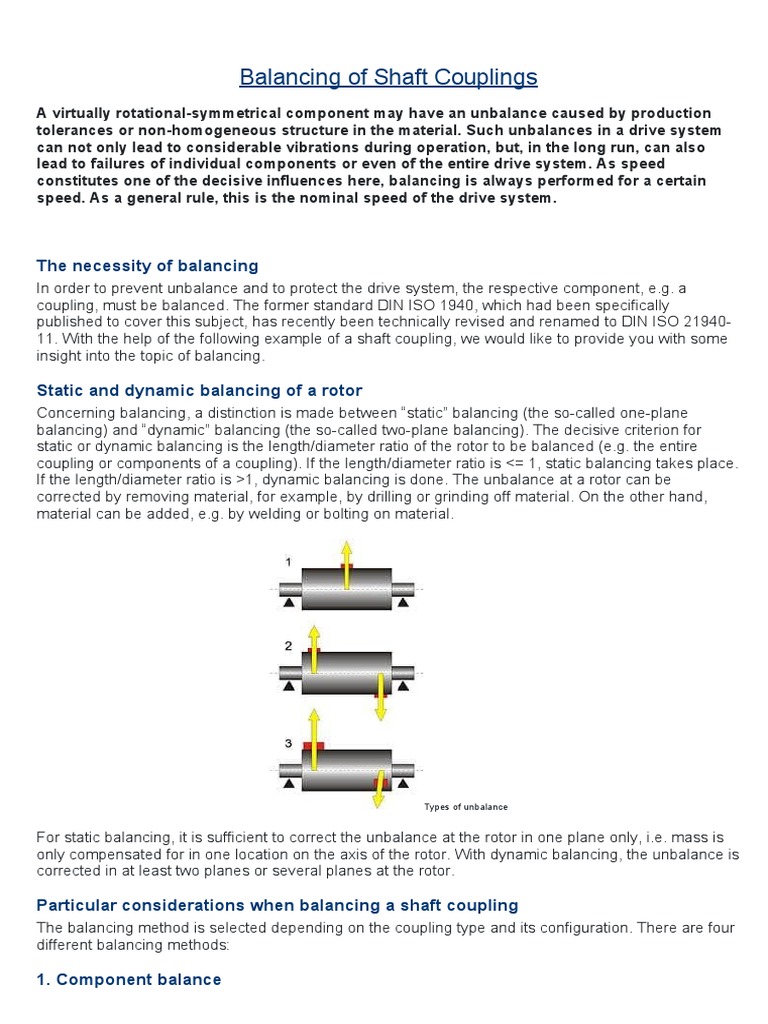 Balancing of Shaft Couplings

A virtually rotational-symmetrical component may have an unbalance caused by production tolerances or non-homogeneous structure in the material. Such unbalances in a drive system can not only lead to considerable vibrations during operation, but, in the long run, can also lead to failures of individual components or even of the entire drive system. As speed constitutes one of the decisive influences here, balancing is always performed for a certain speed. As a general rule, this is the nominal speed of the drive system.

The necessity of balancing

In order to prevent unbalance and to protect the drive system, the respective component, e.g. a coupling, must be balanced. The former standard DIN ISO 1940, which had been specifically published to cover this subject, has recently been technically revised and renamed to DIN ISO 21940-11. With the help of the following example of a shaft coupling, we would like to provide you with some insight into the topic of balancing.

Static and dynamic balancing of a rotor

Concerning balancing, a distinction is made between “static” balancing (the so-called one-plane balancing) and “dynamic” balancing (the so-called two-plane balancing). The decisive criterion for static or dynamic balancing is the length/diameter ratio of the rotor to be balanced (e.g. the entire coupling or components of a coupling). If the length/diameter ratio is <= 1, static balancing takes place. If the length/diameter ratio is >1, dynamic balancing is done. The unbalance at a rotor can be corrected by removing material, for example, by drilling or grinding off material. On the other hand, material can be added, e.g. by welding or bolting on material.

1

2

3

Types of unbalance

For static balancing, it is sufficient to correct the unbalance at the rotor in one plane only, i.e. mass is only compensated for in one location on the axis of the rotor. With dynamic balancing, the unbalance is corrected in at least two planes or several planes at the rotor.

Particular considerations when balancing a shaft coupling

The balancing method is selected depending on the coupling type and its configuration. There are four different balancing methods:

1. Component balance