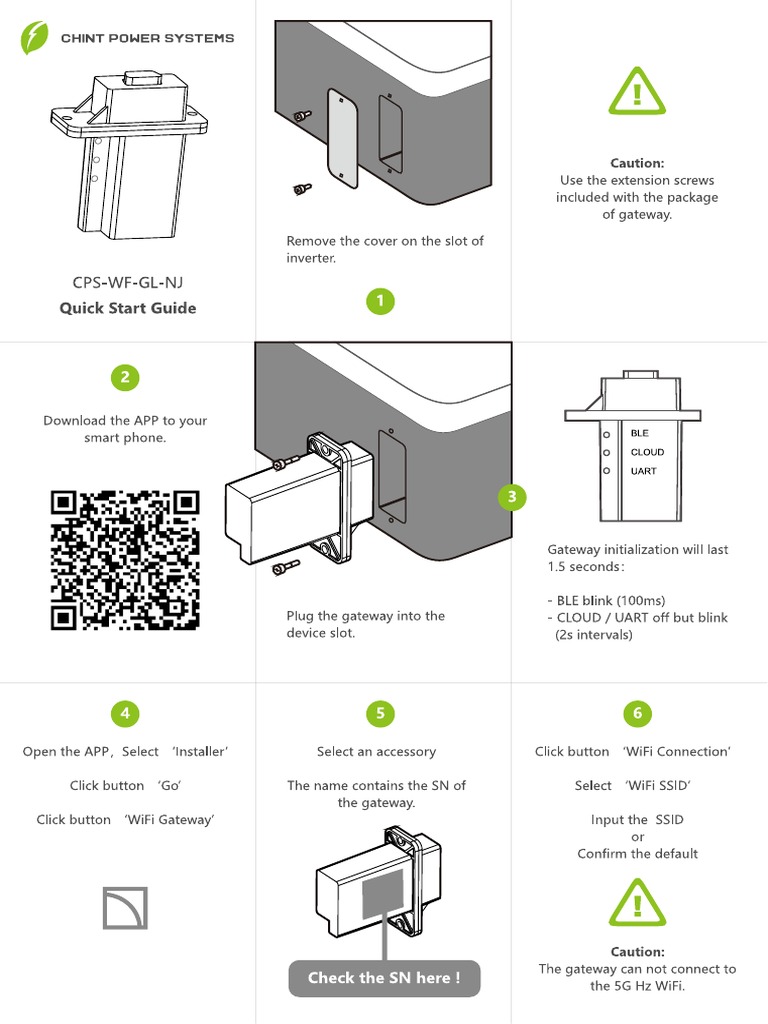 CHINT POWER SYSTEMS

CPS-WF-GL-NJ
Quick Start Guide

Remove the cover on the slot of inverter.

1

Caution:
Use the extension screws included with the package of gateway.

2

Download the APP to your smart phone.

Plug the gateway into the device slot.

3

BLE
CLOUD
UART

Gateway initialization will last 1.5 seconds:

- BLE blink (100ms)
- CLOUD / UART off but blink (2s intervals)

4

Open the APP, Select 'Installer'

Click button 'Go'

Click button 'WiFi Gateway'

5

Select an accessory

The name contains the SN of the gateway.

Check the SN here !

6

Click button 'WiFi Connection'

Select 'WiFi SSID'

Input the SSID
or
Confirm the default

Caution:
The gateway can not connect to the 5G Hz WiFi.