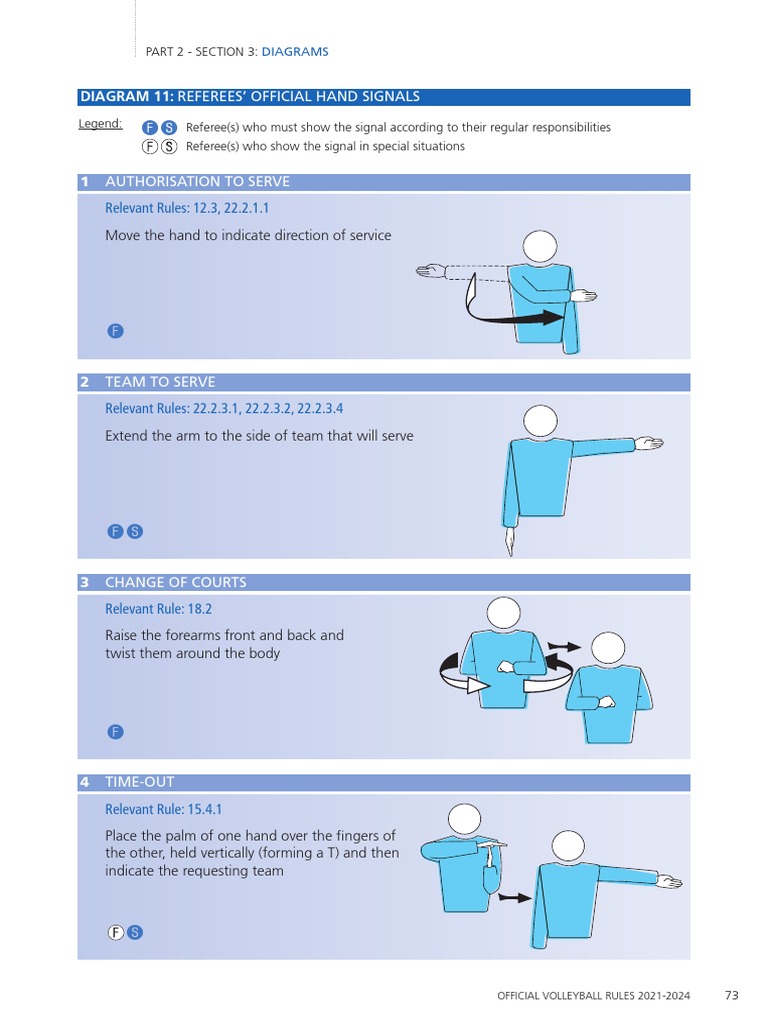 PART 2 - SECTION 3: DIAGRAMS

DIAGRAM 11: REFEREES' OFFICIAL HAND SIGNALS

Legend: F S Referee(s) who must show the signal according to their regular responsibilities
F S Referee(s) who show the signal in special situations

1 AUTHORISATION TO SERVE

Relevant Rules: 12.3, 22.2.1.1

Move the hand to indicate direction of service

F

2 TEAM TO SERVE

Relevant Rules: 22.2.3.1, 22.2.3.2, 22.2.3.4

Extend the arm to the side of team that will serve

F S

3 CHANGE OF COURTS

Relevant Rule: 18.2

Raise the forearms front and back and twist them around the body

F

4 TIME-OUT

Relevant Rule: 15.4.1

Place the palm of one hand over the fingers of the other, held vertically (forming a T) and then indicate the requesting team

F S

OFFICIAL VOLLEYBALL RULES 2021-2024 73