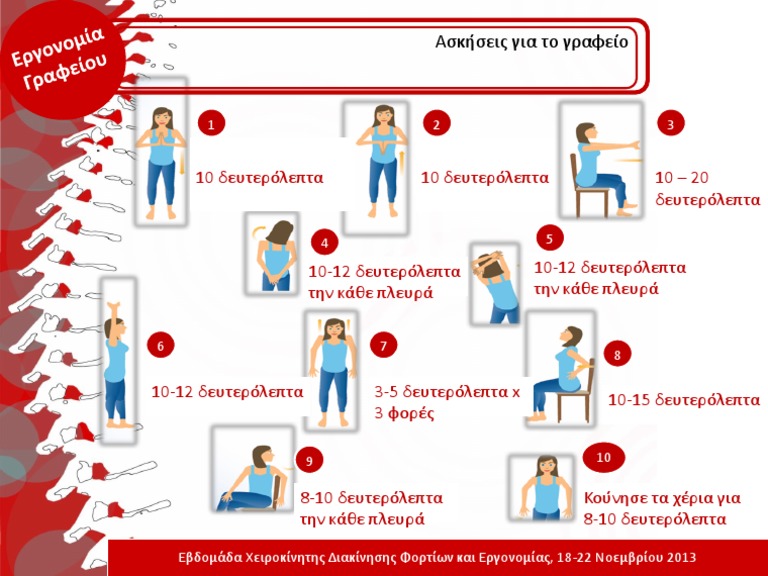 Εργονομία Γραφείου

Ασκήσεις για το γραφείο

1
10 δευτερόλεπτα

2
10 δευτερόλεπτα

3
10 – 20 δευτερόλεπτα

4
10-12 δευτερόλεπτα την κάθε πλευρά

5
10-12 δευτερόλεπτα την κάθε πλευρά

6
10-12 δευτερόλεπτα

7
3-5 δευτερόλεπτα x 3 φορές

8
10-15 δευτερόλεπτα

9
8-10 δευτερόλεπτα την κάθε πλευρά

10
Κούνησε τα χέρια για 8-10 δευτερόλεπτα

Εβδομάδα Χειροκίνητης Διακίνησης Φορτίων και Εργονομίας, 18-22 Νοεμβρίου 2013