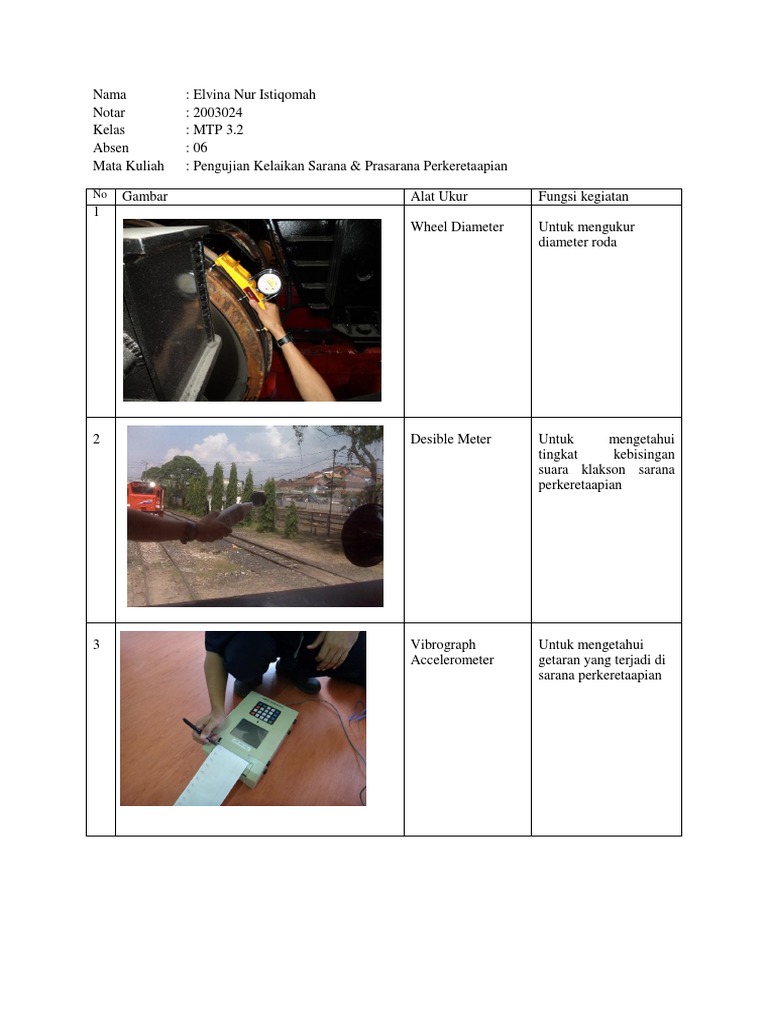 Nama : Elvina Nur Istiqomah
Notar : 2003024
Kelas : MTP 3.2
Absen : 06
Mata Kuliah : Pengujian Kelaikan Sarana & Prasarana Perkeretaapian

| No | Gambar | Alat Ukur | Fungsi kegiatan |
|---|---|---|---|
| 1 | | Wheel Diameter | Untuk mengukur diameter roda |
| 2 | | Desible Meter | Untuk mengetahui tingkat kebisingan suara klakson sarana perkeretaapian |
| 3 | | Vibrograph Accelerometer | Untuk mengetahui getaran yang terjadi di sarana perkeretaapian |