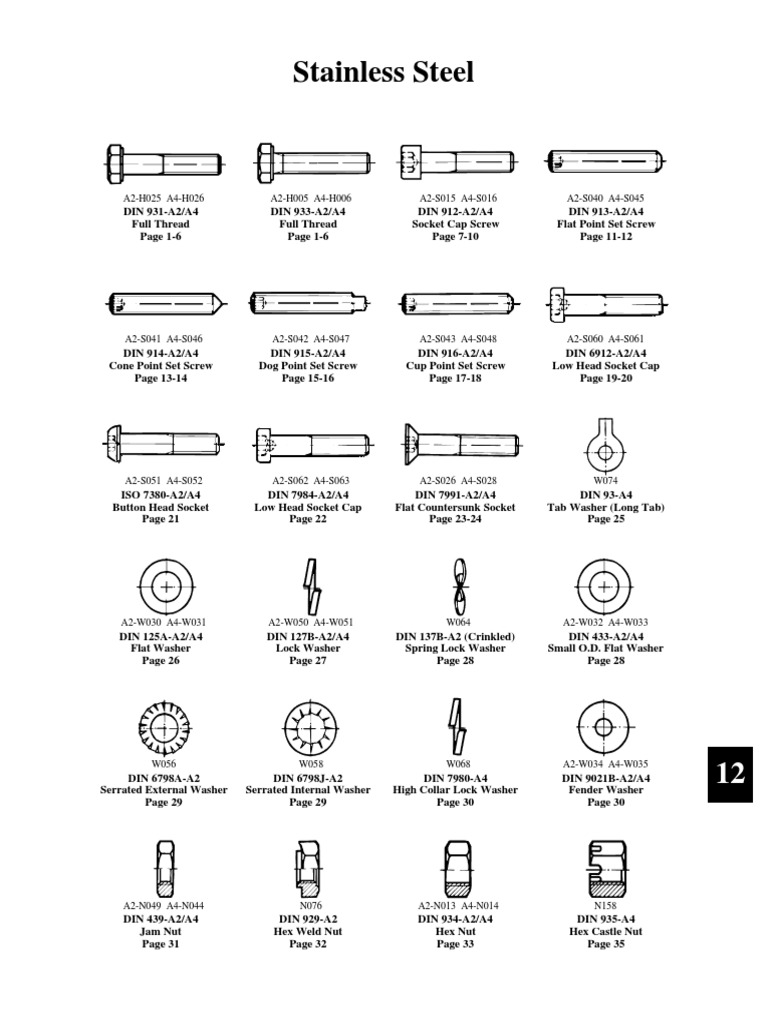 Stainless Steel

A2-H025 A4-H026
DIN 931-A2/A4
Full Thread
Page 1-6

A2-H005 A4-H006
DIN 933-A2/A4
Full Thread
Page 1-6

A2-S015 A4-S016
DIN 912-A2/A4
Socket Cap Screw
Page 7-10

A2-S040 A4-S045
DIN 913-A2/A4
Flat Point Set Screw
Page 11-12

A2-S041 A4-S046
DIN 914-A2/A4
Cone Point Set Screw
Page 13-14

A2-S042 A4-S047
DIN 915-A2/A4
Dog Point Set Screw
Page 15-16

A2-S043 A4-S048
DIN 916-A2/A4
Cup Point Set Screw
Page 17-18

A2-S060 A4-S061
DIN 6912-A2/A4
Low Head Socket Cap
Page 19-20

A2-S051 A4-S052
ISO 7380-A2/A4
Button Head Socket
Page 21

A2-S062 A4-S063
DIN 7984-A2/A4
Low Head Socket Cap
Page 22

A2-S026 A4-S028
DIN 7991-A2/A4
Flat Countersunk Socket
Page 23-24

W074
DIN 93-A4
Tab Washer (Long Tab)
Page 25

A2-W030 A4-W031
DIN 125A-A2/A4
Flat Washer
Page 26

A2-W050 A4-W051
DIN 127B-A2/A4
Lock Washer
Page 27

W064
DIN 137B-A2 (Crinkled)
Spring Lock Washer
Page 28

A2-W032 A4-W033
DIN 433-A2/A4
Small O.D. Flat Washer
Page 28

W056
DIN 6798A-A2
Serrated External Washer
Page 29

W058
DIN 6798J-A2
Serrated Internal Washer
Page 29

W068
DIN 7980-A4
High Collar Lock Washer
Page 30

A2-W034 A4-W035
DIN 9021B-A2/A4
Fender Washer
Page 30

12

A2-N049 A4-N044
DIN 439-A2/A4
Jam Nut
Page 31

N076
DIN 929-A2
Hex Weld Nut
Page 32

A2-N013 A4-N014
DIN 934-A2/A4
Hex Nut
Page 33

N158
DIN 935-A4
Hex Castle Nut
Page 35