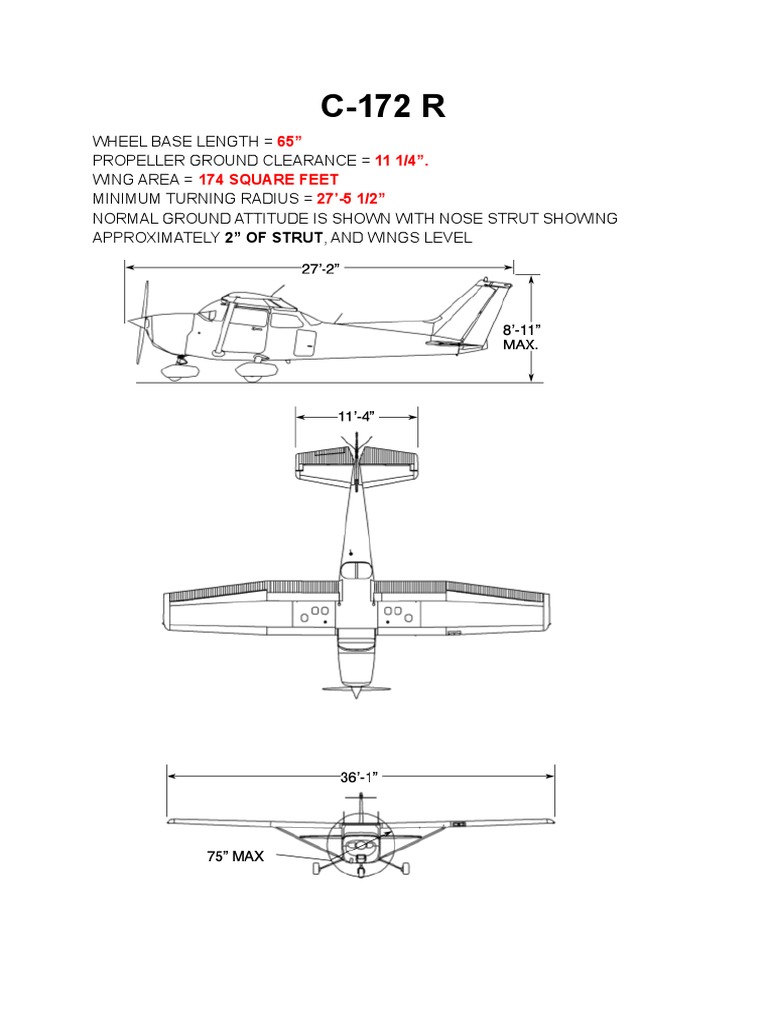 C-172 R

WHEEL BASE LENGTH = 65”
PROPELLER GROUND CLEARANCE = 11 1/4”.
WING AREA = 174 SQUARE FEET
MINIMUM TURNING RADIUS = 27’-5 1/2”
NORMAL GROUND ATTITUDE IS SHOWN WITH NOSE STRUT SHOWING APPROXIMATELY 2” OF STRUT, AND WINGS LEVEL

27’-2”

8’-11”
MAX.

11’-4”

36’-1”

75” MAX