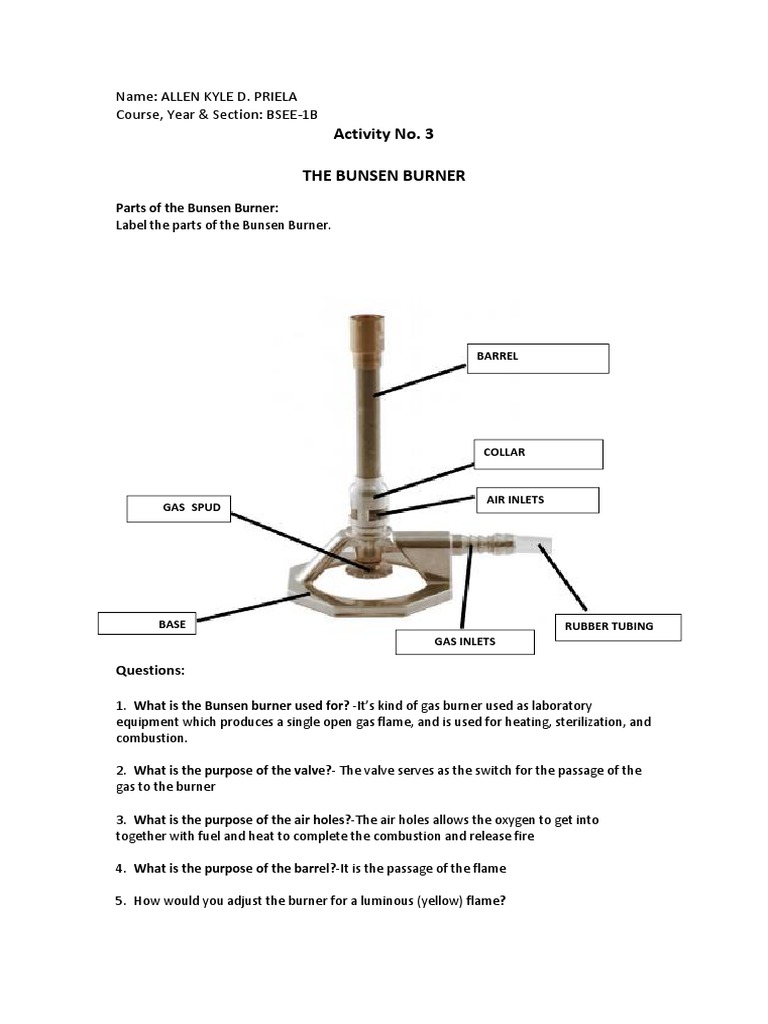 Name: ALLEN KYLE D. PRIELA
Course, Year & Section: BSEE-1B

Activity No. 3

THE BUNSEN BURNER

Parts of the Bunsen Burner:
Label the parts of the Bunsen Burner.

BARREL

COLLAR

AIR INLETS

GAS SPUD

BASE

GAS INLETS

RUBBER TUBING

Questions:

1. What is the Bunsen burner used for? -It's kind of gas burner used as laboratory equipment which produces a single open gas flame, and is used for heating, sterilization, and combustion.

2. What is the purpose of the valve?- The valve serves as the switch for the passage of the gas to the burner

3. What is the purpose of the air holes?-The air holes allows the oxygen to get into together with fuel and heat to complete the combustion and release fire

4. What is the purpose of the barrel?-It is the passage of the flame

5. How would you adjust the burner for a luminous (yellow) flame?