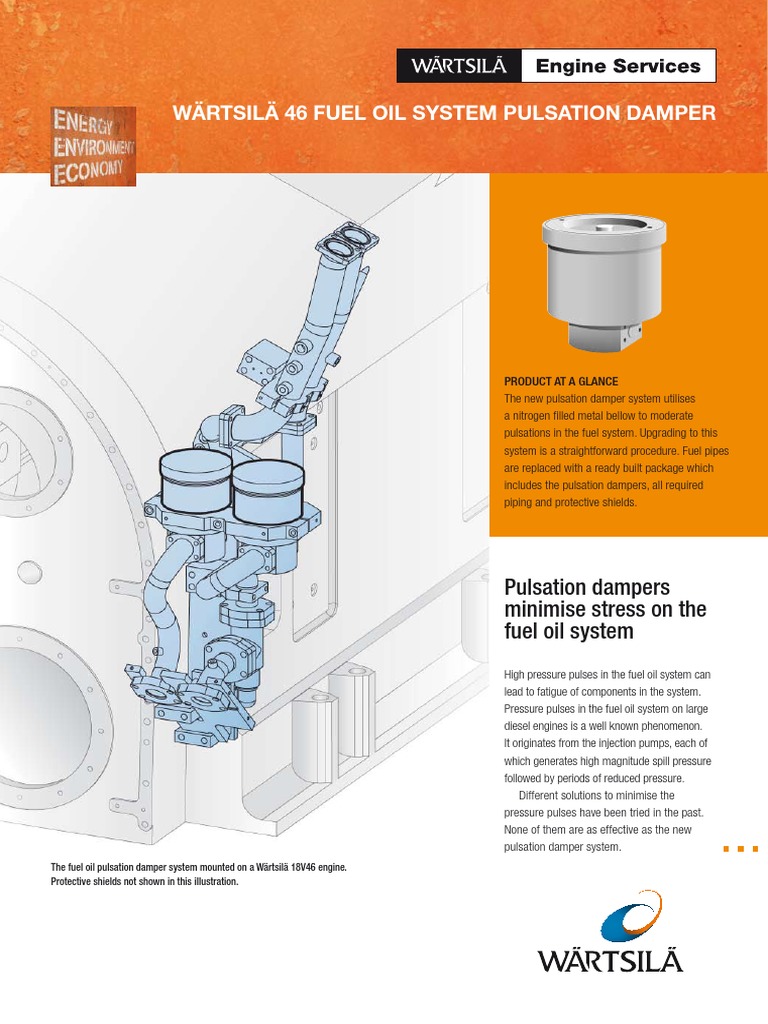 WÄRTSILÄ Engine Services

WÄRTSILÄ 46 FUEL OIL SYSTEM PULSATION DAMPER

ENERGY
ENVIRONMENT
ECONOMY

PRODUCT AT A GLANCE
The new pulsation damper system utilises a nitrogen filled metal bellow to moderate pulsations in the fuel system. Upgrading to this system is a straightforward procedure. Fuel pipes are replaced with a ready built package which includes the pulsation dampers, all required piping and protective shields.

Pulsation dampers minimise stress on the fuel oil system

High pressure pulses in the fuel oil system can lead to fatigue of components in the system. Pressure pulses in the fuel oil system on large diesel engines is a well known phenomenon. It originates from the injection pumps, each of which generates high magnitude spill pressure followed by periods of reduced pressure.

Different solutions to minimise the pressure pulses have been tried in the past. None of them are as effective as the new pulsation damper system.

The fuel oil pulsation damper system mounted on a Wärtsilä 18V46 engine. Protective shields not shown in this illustration.

WÄRTSILÄ