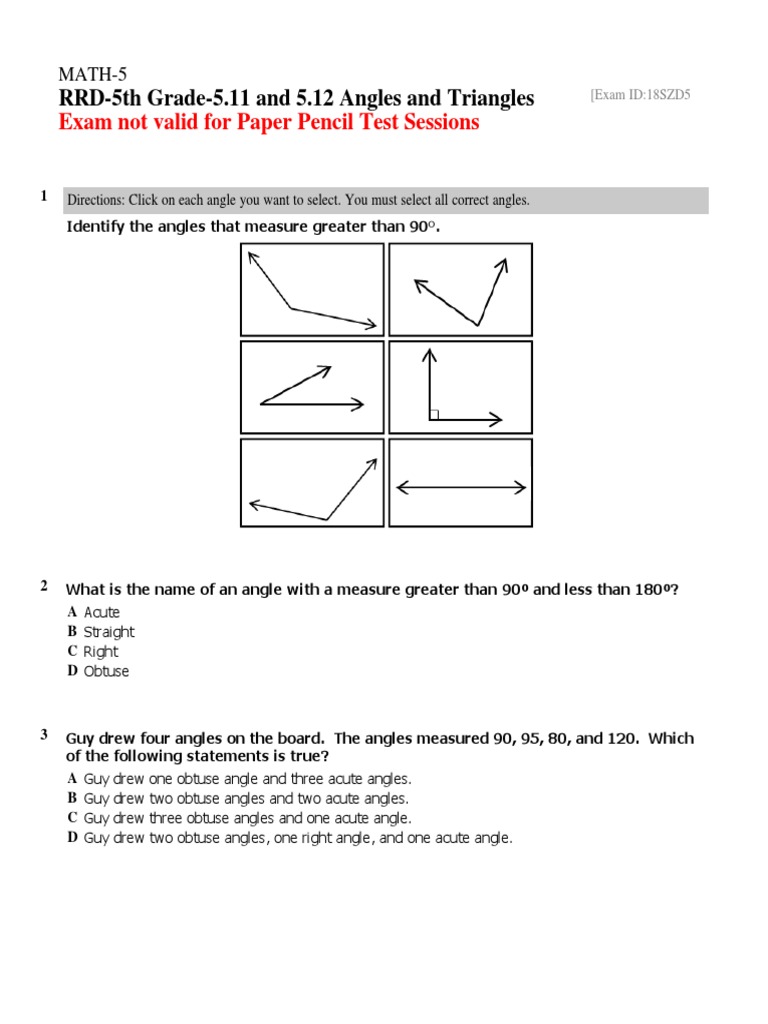 MATH-5
RRD-5th Grade-5.11 and 5.12 Angles and Triangles
[Exam ID:18SZD5
Exam not valid for Paper Pencil Test Sessions

1 Directions: Click on each angle you want to select. You must select all correct angles.

Identify the angles that measure greater than 90°.

2 What is the name of an angle with a measure greater than 90º and less than 180º?

A Acute
B Straight
C Right
D Obtuse

3 Guy drew four angles on the board. The angles measured 90, 95, 80, and 120. Which of the following statements is true?

A Guy drew one obtuse angle and three acute angles.
B Guy drew two obtuse angles and two acute angles.
C Guy drew three obtuse angles and one acute angle.
D Guy drew two obtuse angles, one right angle, and one acute angle.