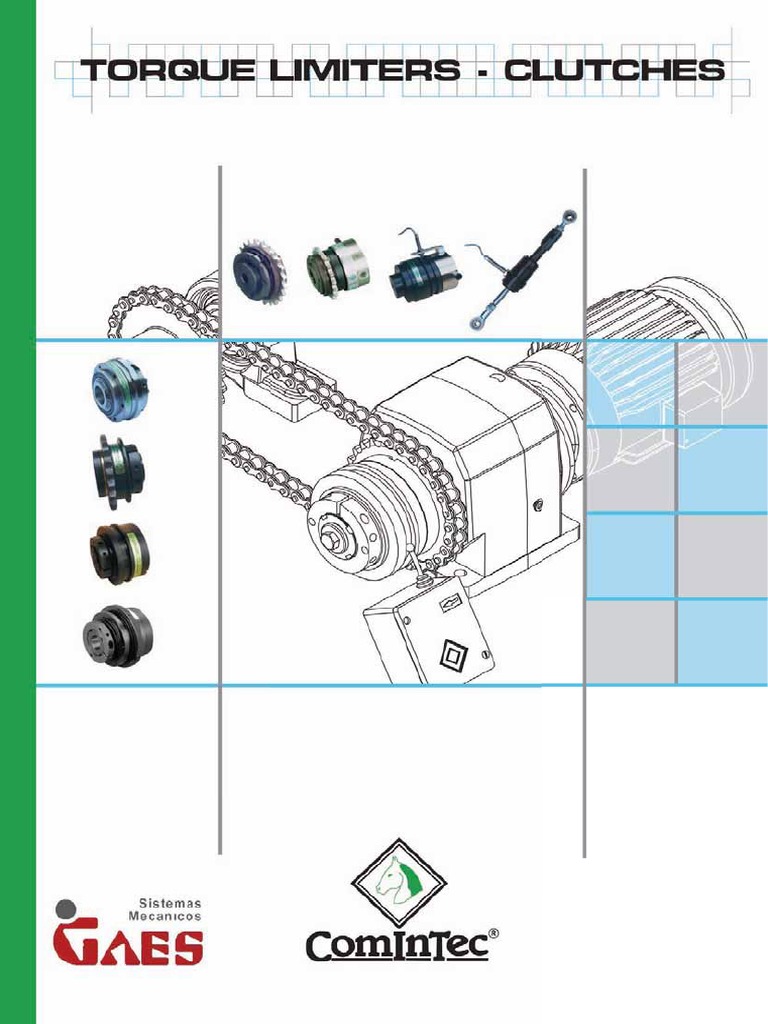 TORQUE LIMITERS - CLUTCHES

Sistemas Mecanicos
GAES

ComInTec®