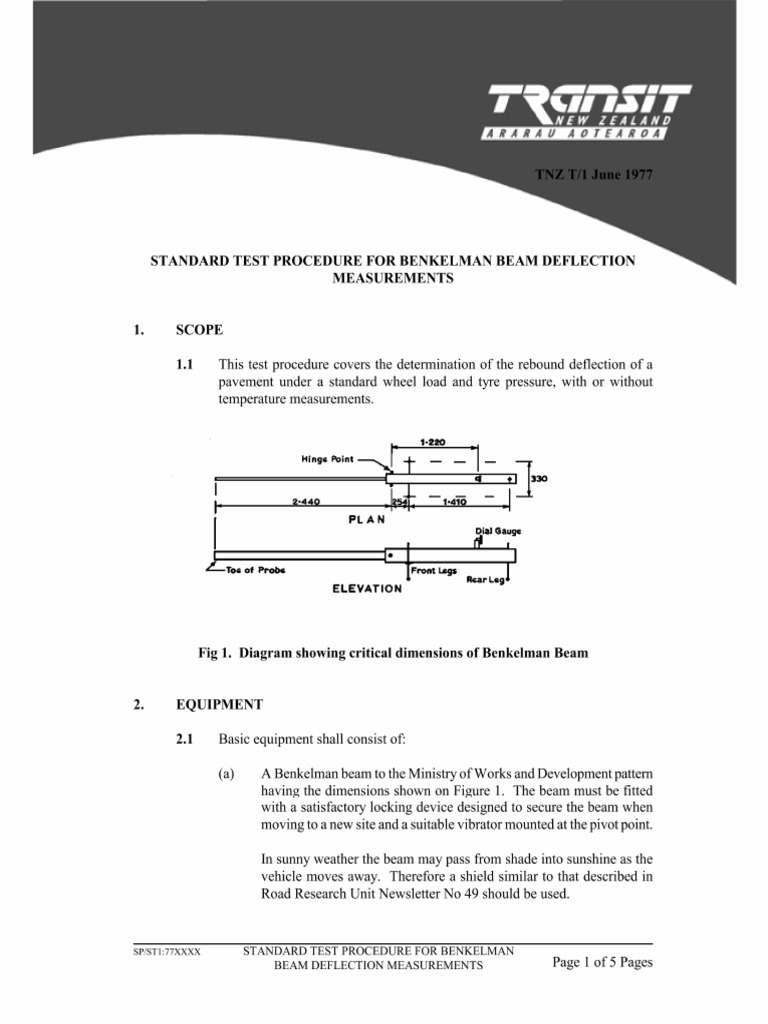 TRANSIT
NEW ZEALAND
ARARAU AOTEAROA

TNZ T/1 June 1977

STANDARD TEST PROCEDURE FOR BENKELMAN BEAM DEFLECTION MEASUREMENTS

1. SCOPE

1.1 This test procedure covers the determination of the rebound deflection of a pavement under a standard wheel load and tyre pressure, with or without temperature measurements.

1·220
Hinge Point
330
2·440
254
1·410
PLAN
Dial Gauge
Toe of Probe
Front Legs
Rear Leg
ELEVATION

Fig 1. Diagram showing critical dimensions of Benkelman Beam

2. EQUIPMENT

2.1 Basic equipment shall consist of:

(a) A Benkelman beam to the Ministry of Works and Development pattern having the dimensions shown on Figure 1. The beam must be fitted with a satisfactory locking device designed to secure the beam when moving to a new site and a suitable vibrator mounted at the pivot point.

In sunny weather the beam may pass from shade into sunshine as the vehicle moves away. Therefore a shield similar to that described in Road Research Unit Newsletter No 49 should be used.

SP/ST1:77XXXX
STANDARD TEST PROCEDURE FOR BENKELMAN BEAM DEFLECTION MEASUREMENTS
Page 1 of 5 Pages