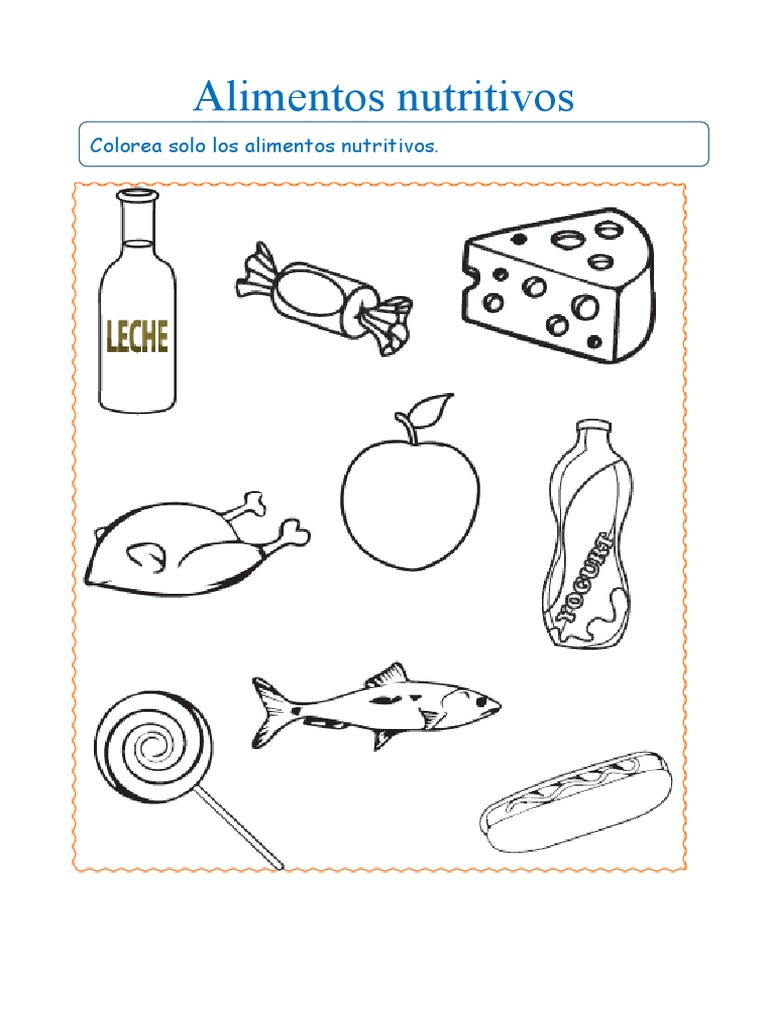 Alimentos nutritivos

Colorea solo los alimentos nutritivos.

LECHE

YOGURT