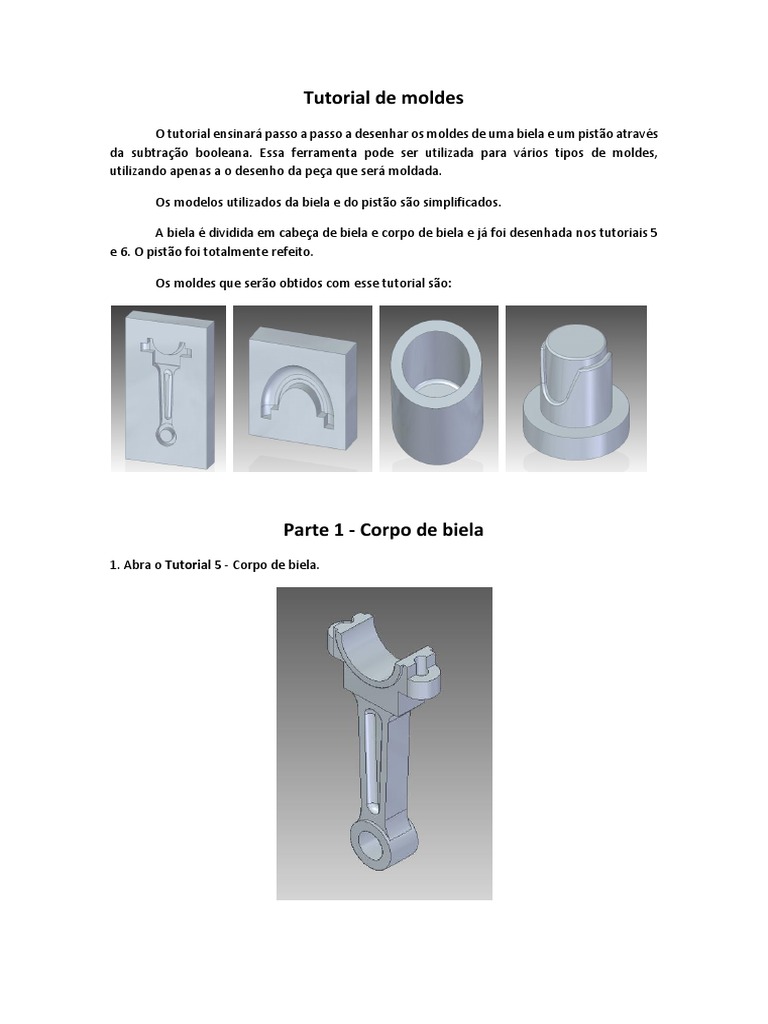 Tutorial de moldes

O tutorial ensinará passo a passo a desenhar os moldes de uma biela e um pistão através da subtração booleana. Essa ferramenta pode ser utilizada para vários tipos de moldes, utilizando apenas a o desenho da peça que será moldada.

Os modelos utilizados da biela e do pistão são simplificados.

A biela é dividida em cabeça de biela e corpo de biela e já foi desenhada nos tutoriais 5 e 6. O pistão foi totalmente refeito.

Os moldes que serão obtidos com esse tutorial são:

Parte 1 - Corpo de biela

1. Abra o Tutorial 5 - Corpo de biela.