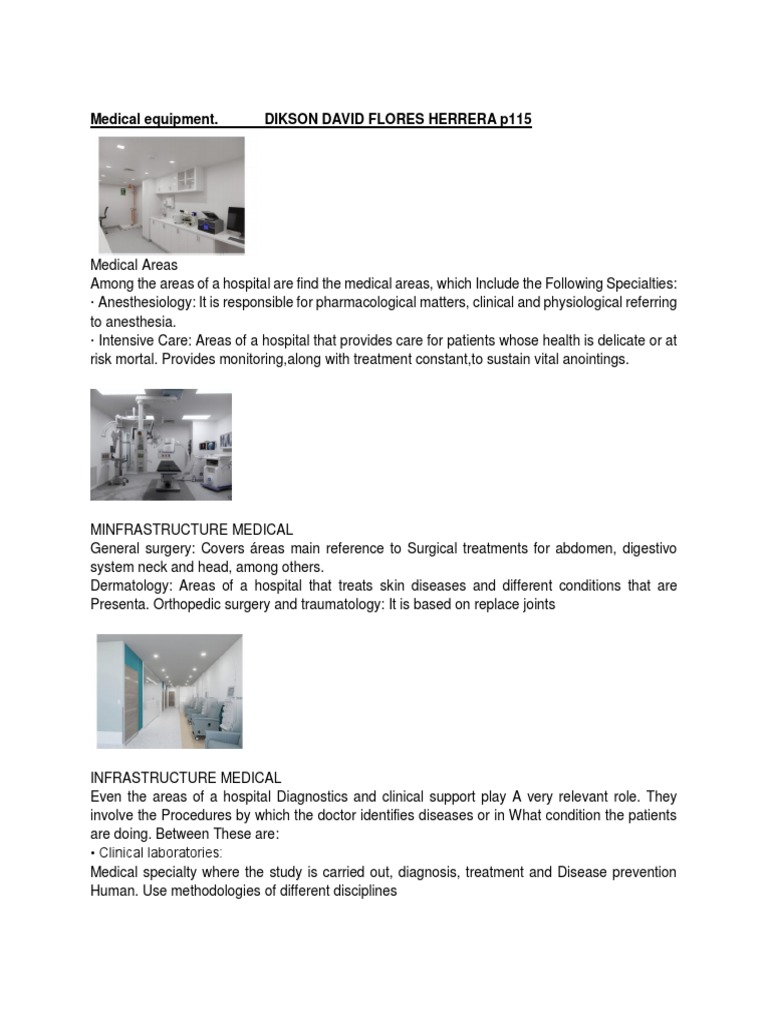 Medical equipment. DIKSON DAVID FLORES HERRERA p115

Medical Areas
Among the areas of a hospital are find the medical areas, which Include the Following Specialties:
· Anesthesiology: It is responsible for pharmacological matters, clinical and physiological referring to anesthesia.
· Intensive Care: Areas of a hospital that provides care for patients whose health is delicate or at risk mortal. Provides monitoring,along with treatment constant,to sustain vital anointings.

MINFRASTRUCTURE MEDICAL
General surgery: Covers áreas main reference to Surgical treatments for abdomen, digestivo system neck and head, among others.
Dermatology: Areas of a hospital that treats skin diseases and different conditions that are Presenta. Orthopedic surgery and traumatology: It is based on replace joints

INFRASTRUCTURE MEDICAL
Even the areas of a hospital Diagnostics and clinical support play A very relevant role. They involve the Procedures by which the doctor identifies diseases or in What condition the patients are doing. Between These are:
• Clinical laboratories:
Medical specialty where the study is carried out, diagnosis, treatment and Disease prevention Human. Use methodologies of different disciplines