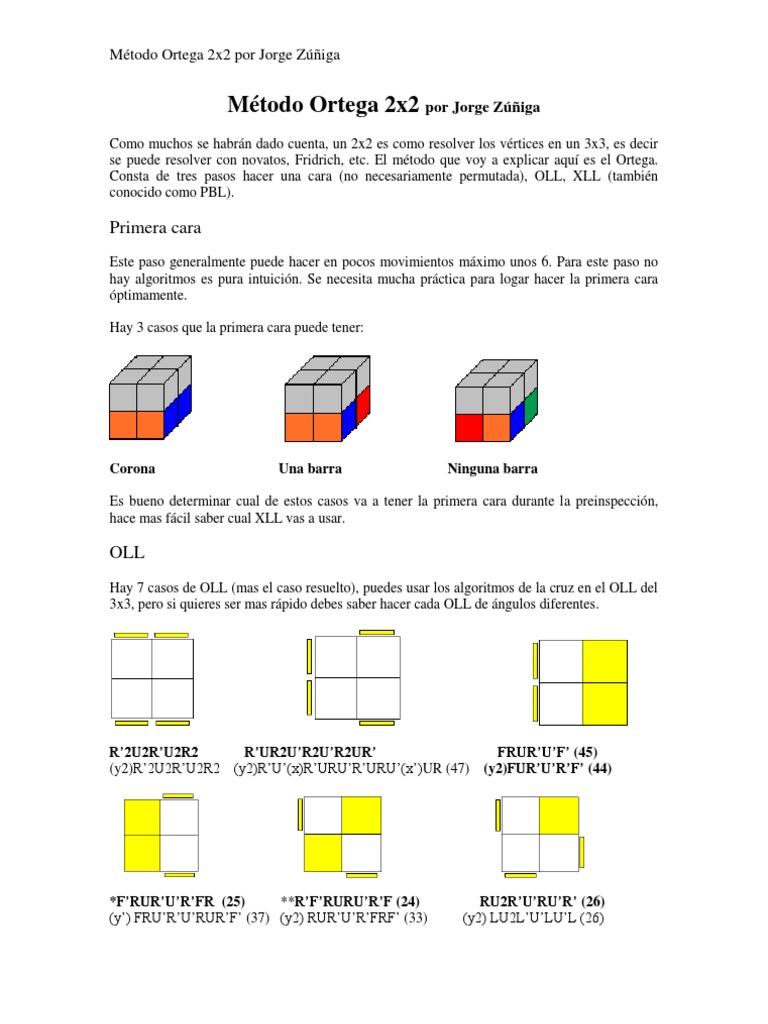 Método Ortega 2x2 por Jorge Zúñiga

Método Ortega 2x2 por Jorge Zúñiga

Como muchos se habrán dado cuenta, un 2x2 es como resolver los vértices en un 3x3, es decir se puede resolver con novatos, Fridrich, etc. El método que voy a explicar aquí es el Ortega. Consta de tres pasos hacer una cara (no necesariamente permutada), OLL, XLL (también conocido como PBL).

Primera cara

Este paso generalmente puede hacer en pocos movimientos máximo unos 6. Para este paso no hay algoritmos es pura intuición. Se necesita mucha práctica para logar hacer la primera cara óptimamente.

Hay 3 casos que la primera cara puede tener:

Corona

Una barra

Ninguna barra

Es bueno determinar cual de estos casos va a tener la primera cara durante la preinspección, hace mas fácil saber cual XLL vas a usar.

OLL

Hay 7 casos de OLL (mas el caso resuelto), puedes usar los algoritmos de la cruz en el OLL del 3x3, pero si quieres ser mas rápido debes saber hacer cada OLL de ángulos diferentes.

R'2U2R'U2R2
(y2)R'2U2R'U2R2

R'UR2U'R2U'R2UR'
(y2)R'U'(x)R'URU'R'URU'(x')UR (47)

FRUR'U'F' (45)
(y2)FUR'U'R'F' (44)

*F'RUR'U'R'FR (25)
(y') FRU'R'U'RUR'F' (37)

**R'F'RURU'R'F (24)
(y2) RUR'U'R'FRF' (33)

RU2R'U'RU'R' (26)
(y2) LU2L'U'LU'L (26)