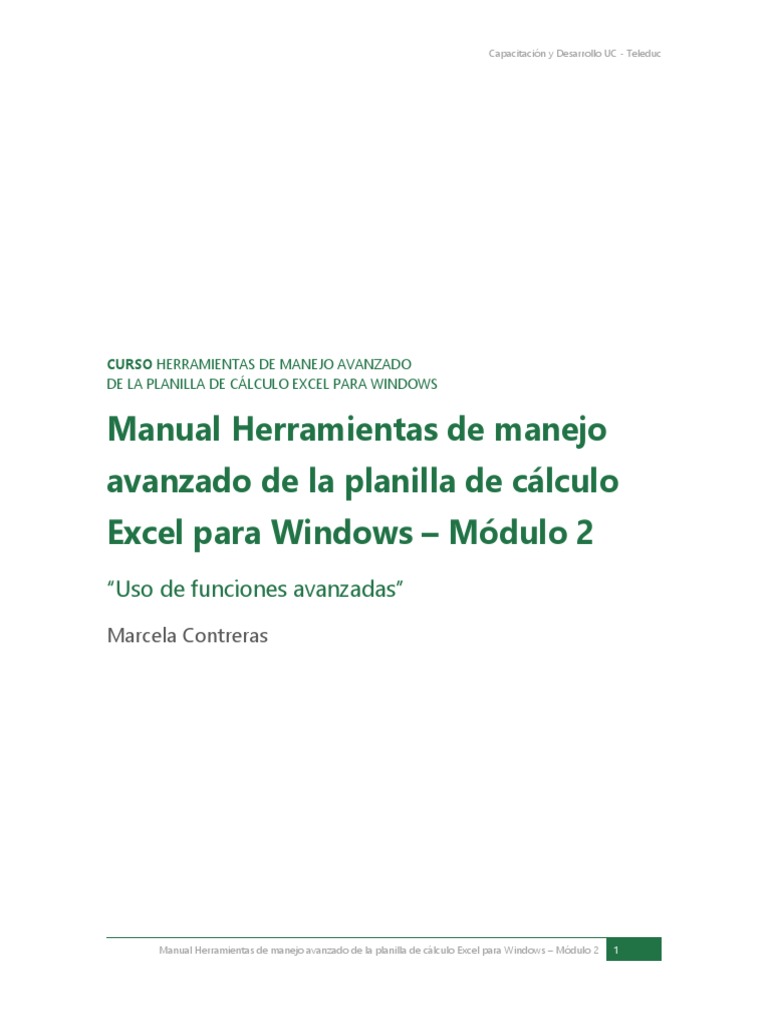 Capacitación y Desarrollo UC - Teleduc

CURSO HERRAMIENTAS DE MANEJO AVANZADO DE LA PLANILLA DE CÁLCULO EXCEL PARA WINDOWS

Manual Herramientas de manejo avanzado de la planilla de cálculo Excel para Windows – Módulo 2

“Uso de funciones avanzadas”

Marcela Contreras

Manual Herramientas de manejo avanzado de la planilla de cálculo Excel para Windows – Módulo 2 1