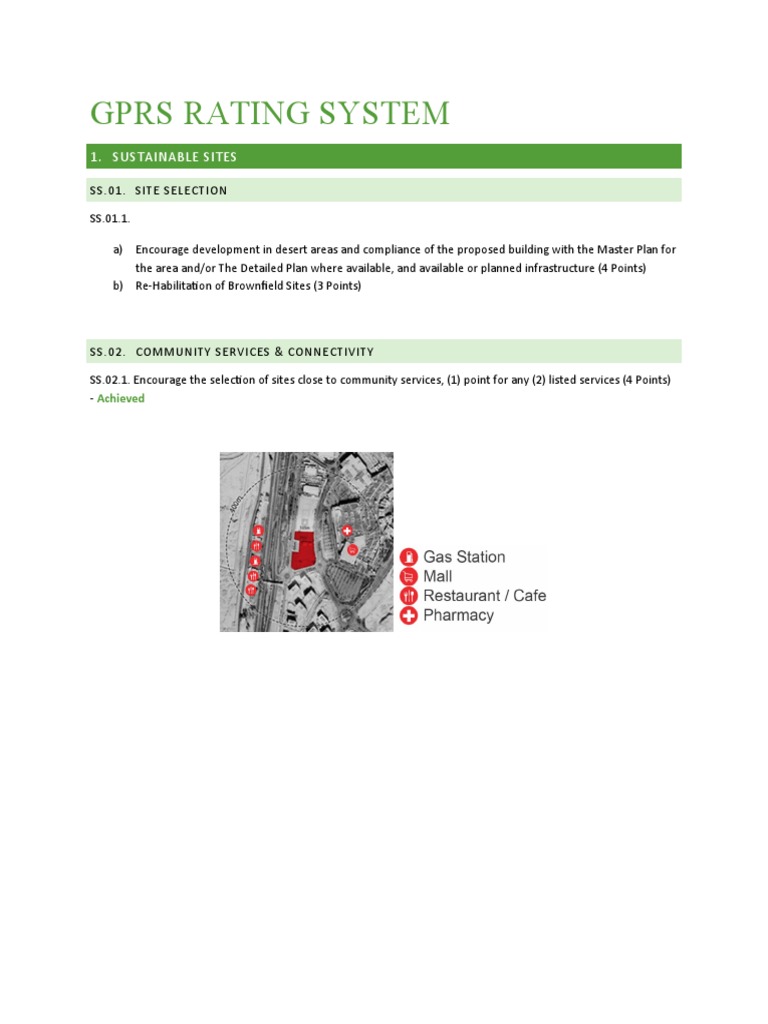 GPRS RATING SYSTEM

1. SUSTAINABLE SITES

SS.01. SITE SELECTION

SS.01.1.

a) Encourage development in desert areas and compliance of the proposed building with the Master Plan for the area and/or The Detailed Plan where available, and available or planned infrastructure (4 Points)
b) Re-Habilitation of Brownfield Sites (3 Points)

SS.02. COMMUNITY SERVICES & CONNECTIVITY

SS.02.1. Encourage the selection of sites close to community services, (1) point for any (2) listed services (4 Points) - Achieved

500m

Gas Station
Mall
Restaurant / Cafe
Pharmacy