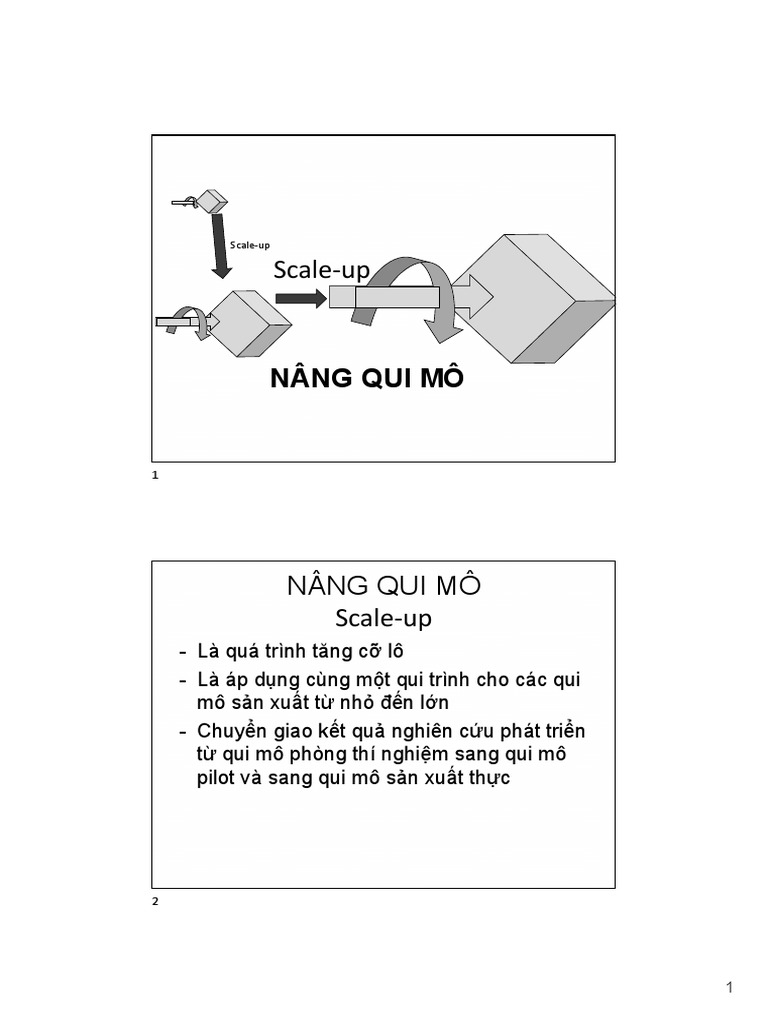 Scale-up

Scale-up

NÂNG QUI MÔ

1

NÂNG QUI MÔ
Scale-up

- Là quá trình tăng cỡ lô
- Là áp dụng cùng một qui trình cho các qui mô sản xuất từ nhỏ đến lớn
- Chuyển giao kết quả nghiên cứu phát triển từ qui mô phòng thí nghiệm sang qui mô pilot và sang qui mô sản xuất thực

2

1