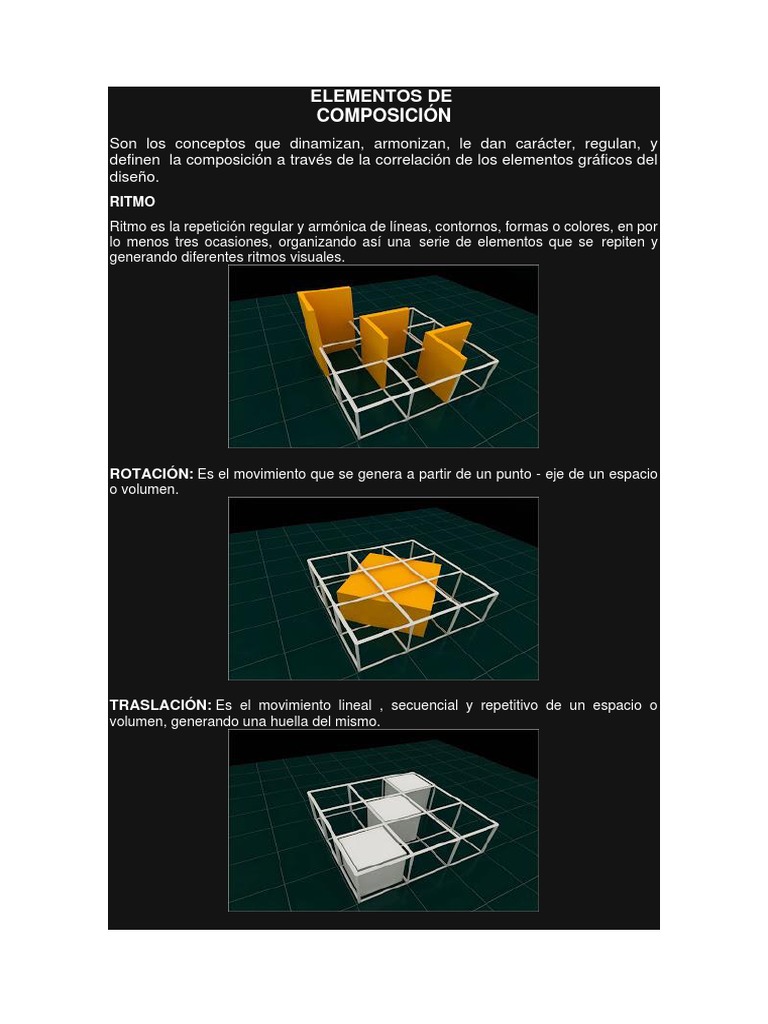 ELEMENTOS DE
COMPOSICIÓN

Son los conceptos que dinamizan, armonizan, le dan carácter, regulan, y definen la composición a través de la correlación de los elementos gráficos del diseño.

RITMO

Ritmo es la repetición regular y armónica de líneas, contornos, formas o colores, en por lo menos tres ocasiones, organizando así una serie de elementos que se repiten y generando diferentes ritmos visuales.

ROTACIÓN: Es el movimiento que se genera a partir de un punto - eje de un espacio o volumen.

TRASLACIÓN: Es el movimiento lineal , secuencial y repetitivo de un espacio o volumen, generando una huella del mismo.