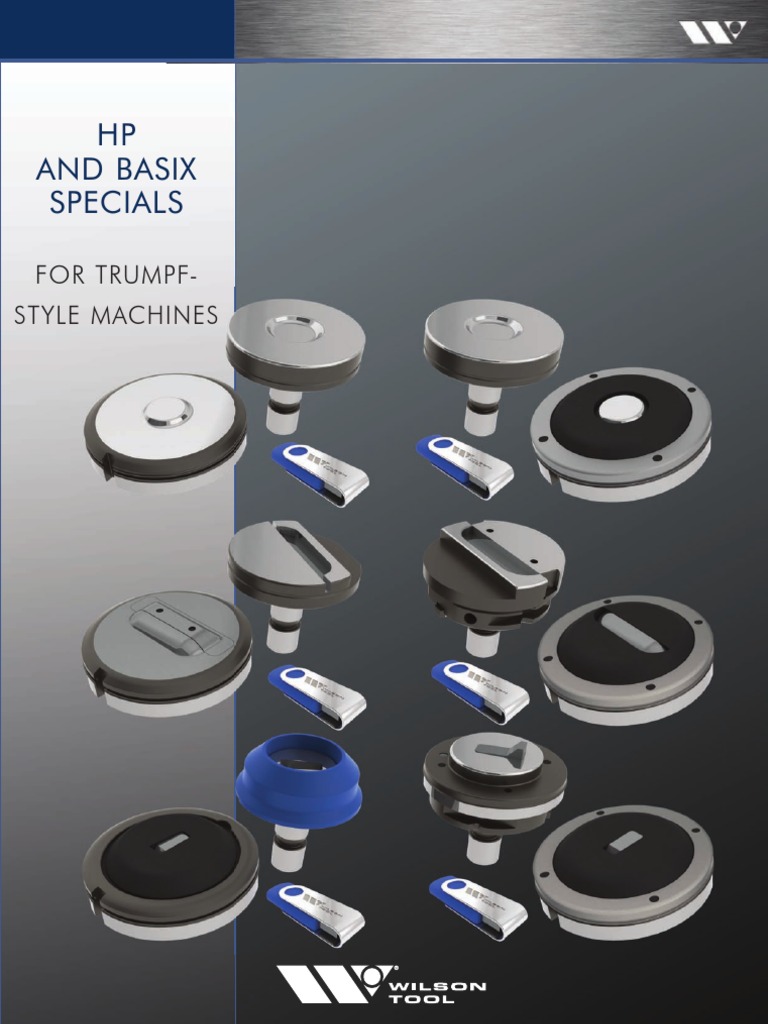 HP AND BASIX SPECIALS

FOR TRUMPF-STYLE MACHINES

WILSON TOOL