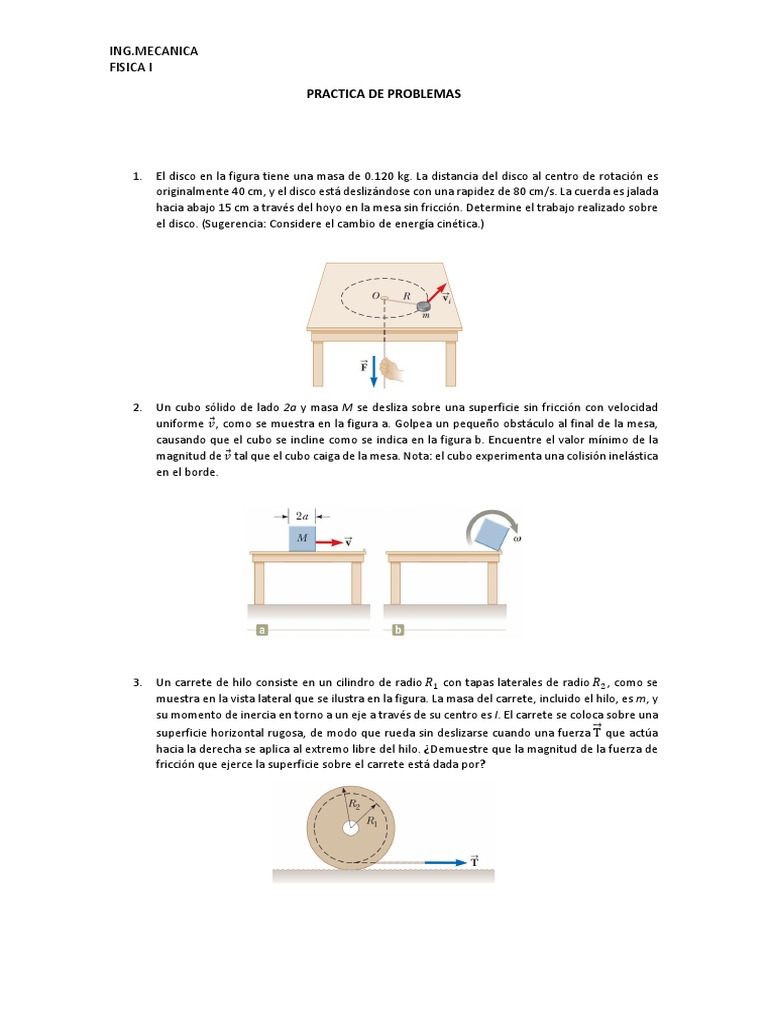 ING.MECANICA
FISICA I

PRACTICA DE PROBLEMAS

1. El disco en la figura tiene una masa de 0.120 kg. La distancia del disco al centro de rotación es originalmente 40 cm, y el disco está deslizándose con una rapidez de 80 cm/s. La cuerda es jalada hacia abajo 15 cm a través del hoyo en la mesa sin fricción. Determine el trabajo realizado sobre el disco. (Sugerencia: Considere el cambio de energía cinética.)

$O$ $R$ $\vec{v}_i$ $m$ $\vec{F}$

2. Un cubo sólido de lado $2a$ y masa $M$ se desliza sobre una superficie sin fricción con velocidad uniforme $\vec{v}$, como se muestra en la figura a. Golpea un pequeño obstáculo al final de la mesa, causando que el cubo se incline como se indica en la figura b. Encuentre el valor mínimo de la magnitud de $\vec{v}$ tal que el cubo caiga de la mesa. Nota: el cubo experimenta una colisión inelástica en el borde.

$2a$ $M$ $\vec{v}$ $\omega$ a b

3. Un carrete de hilo consiste en un cilindro de radio $R_1$ con tapas laterales de radio $R_2$, como se muestra en la vista lateral que se ilustra en la figura. La masa del carrete, incluido el hilo, es $m$, y su momento de inercia en torno a un eje a través de su centro es $I$. El carrete se coloca sobre una superficie horizontal rugosa, de modo que rueda sin deslizarse cuando una fuerza $\vec{T}$ que actúa hacia la derecha se aplica al extremo libre del hilo. ¿Demuestre que la magnitud de la fuerza de fricción que ejerce la superficie sobre el carrete está dada por?

$R_2$ $R_1$ $\vec{T}$