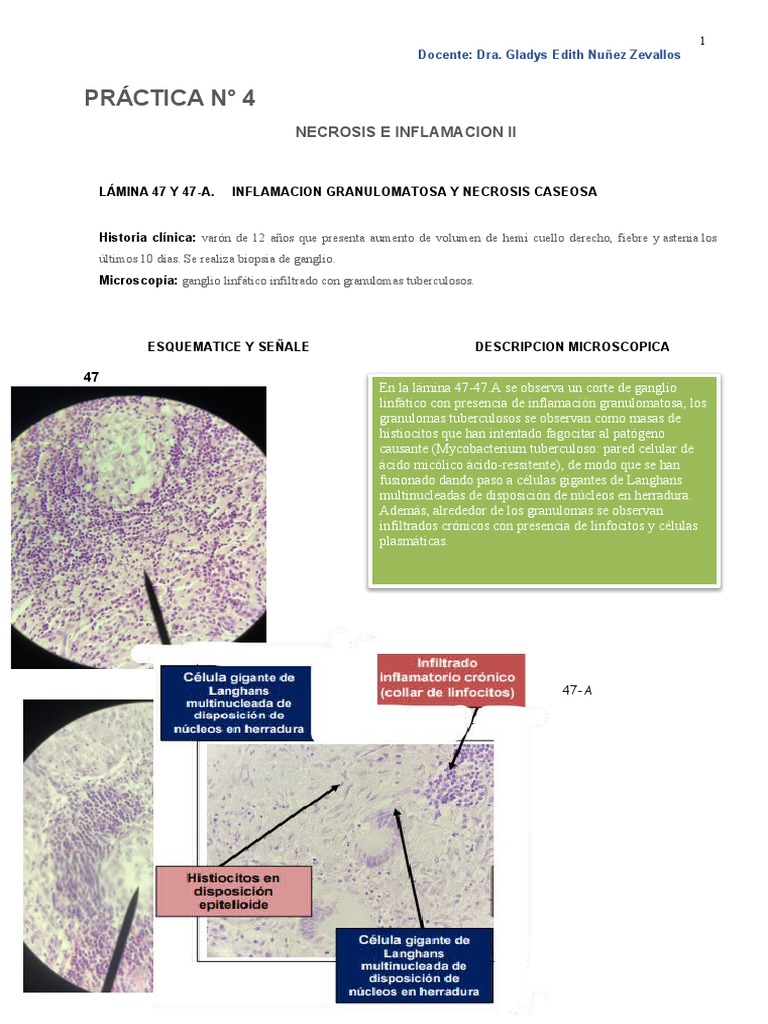 1

Docente: Dra. Gladys Edith Nuñez Zevallos

PRÁCTICA N° 4

NECROSIS E INFLAMACION II

LÁMINA 47 Y 47-A. INFLAMACION GRANULOMATOSA Y NECROSIS CASEOSA

Historia clínica: varón de 12 años que presenta aumento de volumen de hemi cuello derecho, fiebre y astenia los últimos 10 días. Se realiza biopsia de ganglio.

Microscopía: ganglio linfático infiltrado con granulomas tuberculosos.

ESQUEMATICE Y SEÑALE

DESCRIPCION MICROSCOPICA

47

En la lámina 47-47.A se observa un corte de ganglio linfático con presencia de inflamación granulomatosa, los granulomas tuberculosos se observan como masas de histiocitos que han intentado fagocitar al patógeno causante (Mycobacterium tuberculoso: pared celular de ácido micólico ácido-ressitente), de modo que se han fusionado dando paso a células gigantes de Langhans multinucleadas de disposición de núcleos en herradura. Además, alrededor de los granulomas se observan infiltrados crónicos con presencia de linfocitos y células plasmáticas.

Célula gigante de Langhans multinucleada de disposición de núcleos en herradura

Infiltrado inflamatorio crónico (collar de linfocitos)

47-A

Histiocitos en disposición epitelioide

Célula gigante de Langhans multinucleada de disposición de núcleos en herradura