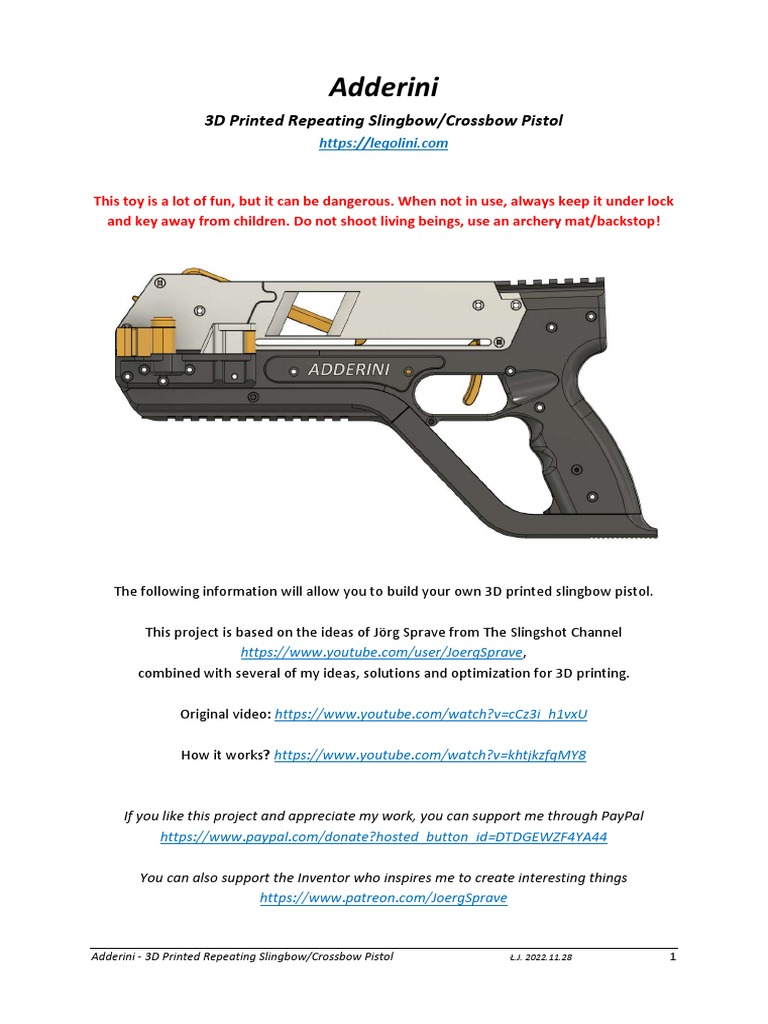 Adderini

3D Printed Repeating Slingbow/Crossbow Pistol

https://legolini.com

This toy is a lot of fun, but it can be dangerous. When not in use, always keep it under lock and key away from children. Do not shoot living beings, use an archery mat/backstop!

ADDERINI

The following information will allow you to build your own 3D printed slingbow pistol.

This project is based on the ideas of Jörg Sprave from The Slingshot Channel https://www.youtube.com/user/JoergSprave, combined with several of my ideas, solutions and optimization for 3D printing.

Original video: https://www.youtube.com/watch?v=cCz3i_h1vxU

How it works? https://www.youtube.com/watch?v=khtjkzfqMY8

If you like this project and appreciate my work, you can support me through PayPal https://www.paypal.com/donate?hosted_button_id=DTDGEWZF4YA44

You can also support the Inventor who inspires me to create interesting things https://www.patreon.com/JoergSprave

Adderini - 3D Printed Repeating Slingbow/Crossbow Pistol Ł.J. 2022.11.28 1