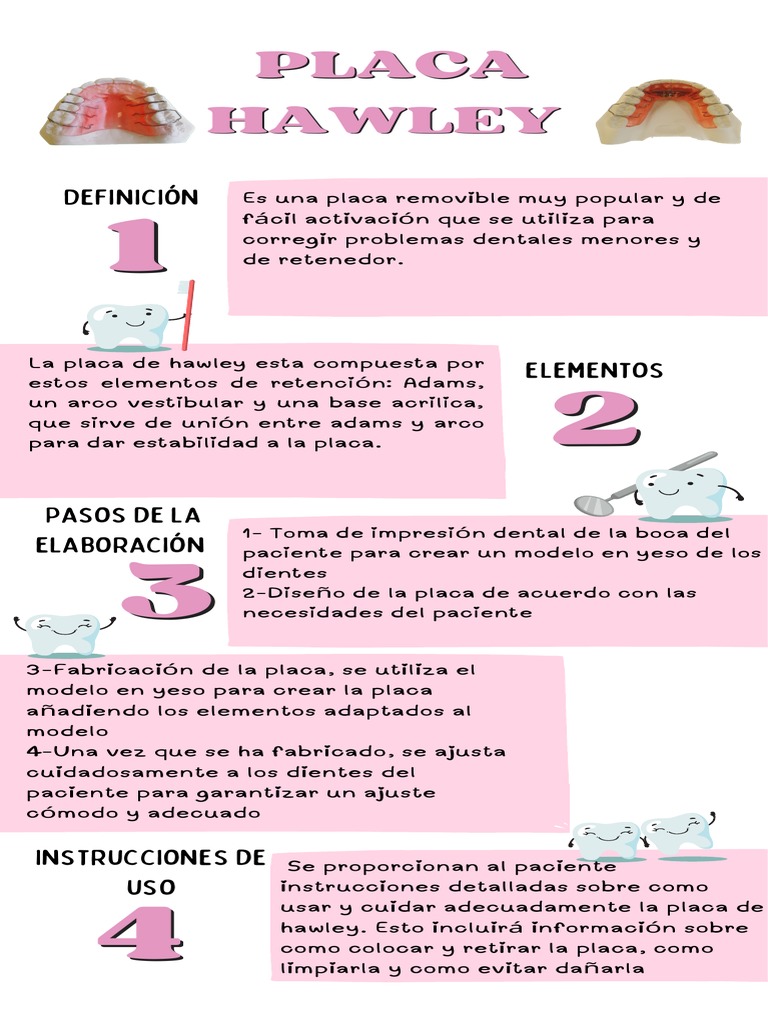 PLACA HAWLEY

DEFINICIÓN

1

Es una placa removible muy popular y de fácil activación que se utiliza para corregir problemas dentales menores y de retenedor.

La placa de hawley esta compuesta por estos elementos de retención: Adams, un arco vestibular y una base acrilica, que sirve de unión entre adams y arco para dar estabilidad a la placa.

ELEMENTOS

2

PASOS DE LA ELABORACIÓN

3

1- Toma de impresión dental de la boca del paciente para crear un modelo en yeso de los dientes
2-Diseño de la placa de acuerdo con las necesidades del paciente

3-Fabricación de la placa, se utiliza el modelo en yeso para crear la placa añadiendo los elementos adaptados al modelo
4-Una vez que se ha fabricado, se ajusta cuidadosamente a los dientes del paciente para garantizar un ajuste cómodo y adecuado

INSTRUCCIONES DE USO

4

Se proporcionan al paciente instrucciones detalladas sobre como usar y cuidar adecuadamente la placa de hawley. Esto incluirá información sobre como colocar y retirar la placa, como limpiarla y como evitar dañarla