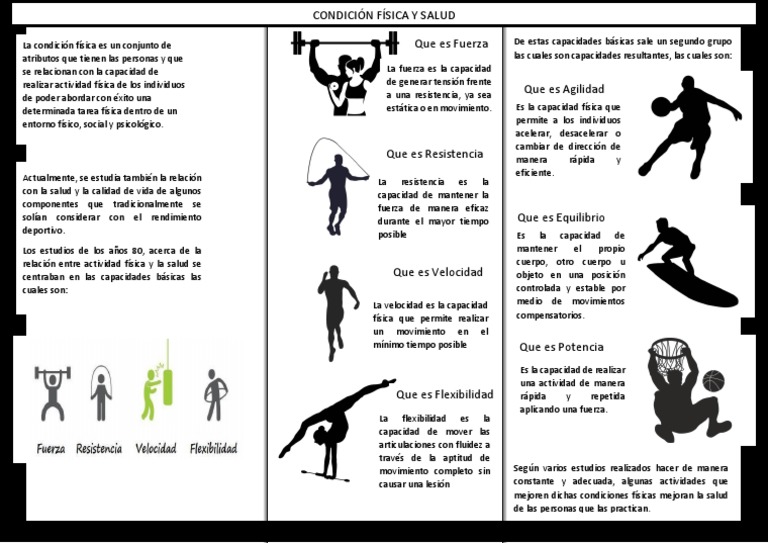 CONDICIÓN FÍSICA Y SALUD

La condición física es un conjunto de atributos que tienen las personas y que se relacionan con la capacidad de realizar actividad física de los individuos de poder abordar con éxito una determinada tarea física dentro de un entorno físico, social y psicológico.

Actualmente, se estudia también la relación con la salud y la calidad de vida de algunos componentes que tradicionalmente se solían considerar con el rendimiento deportivo.

Los estudios de los años 80, acerca de la relación entre actividad física y la salud se centraban en las capacidades básicas las cuales son:

Fuerza Resistencia Velocidad Flexibilidad

Que es Fuerza

La fuerza es la capacidad de generar tensión frente a una resistencia, ya sea estática o en movimiento.

Que es Resistencia

La resistencia es la capacidad de mantener la fuerza de manera eficaz durante el mayor tiempo posible

Que es Velocidad

La velocidad es la capacidad física que permite realizar un movimiento en el mínimo tiempo posible

Que es Flexibilidad

La flexibilidad es la capacidad de mover las articulaciones con fluidez a través de la aptitud de movimiento completo sin causar una lesión

De estas capacidades básicas sale un segundo grupo las cuales son capacidades resultantes, las cuales son:

Que es Agilidad

Es la capacidad física que permite a los individuos acelerar, desacelerar o cambiar de dirección de manera rápida y eficiente.

Que es Equilibrio

Es la capacidad de mantener el propio cuerpo, otro cuerpo u objeto en una posición controlada y estable por medio de movimientos compensatorios.

Que es Potencia

Es la capacidad de realizar una actividad de manera rápida y repetida aplicando una fuerza.

Según varios estudios realizados hacer de manera constante y adecuada, algunas actividades que mejoren dichas condiciones físicas mejoran la salud de las personas que las practican.