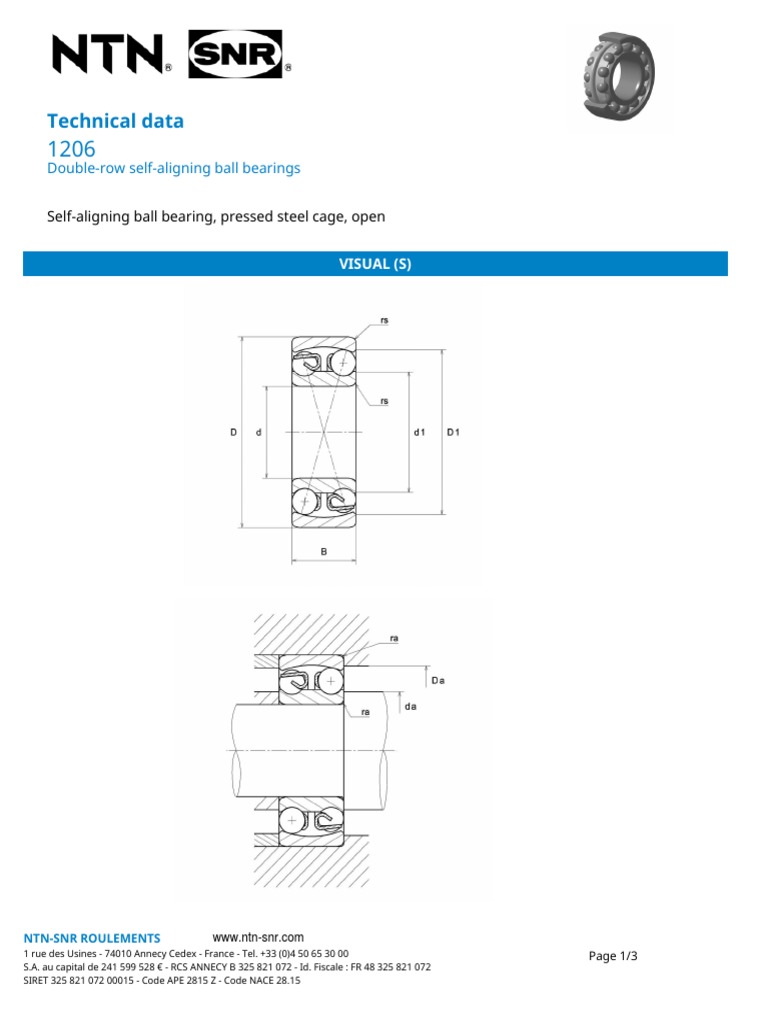 NTN® SNR®

Technical data

1206

Double-row self-aligning ball bearings

Self-aligning ball bearing, pressed steel cage, open

VISUAL (S)

rs
rs
D
d
d1
D1
B

ra
Da
ra
da

NTN-SNR ROULEMENTS www.ntn-snr.com
1 rue des Usines - 74010 Annecy Cedex - France - Tel. +33 (0)4 50 65 30 00
S.A. au capital de 241 599 528 € - RCS ANNECY B 325 821 072 - Id. Fiscale : FR 48 325 821 072
SIRET 325 821 072 00015 - Code APE 2815 Z - Code NACE 28.15

Page 1/3