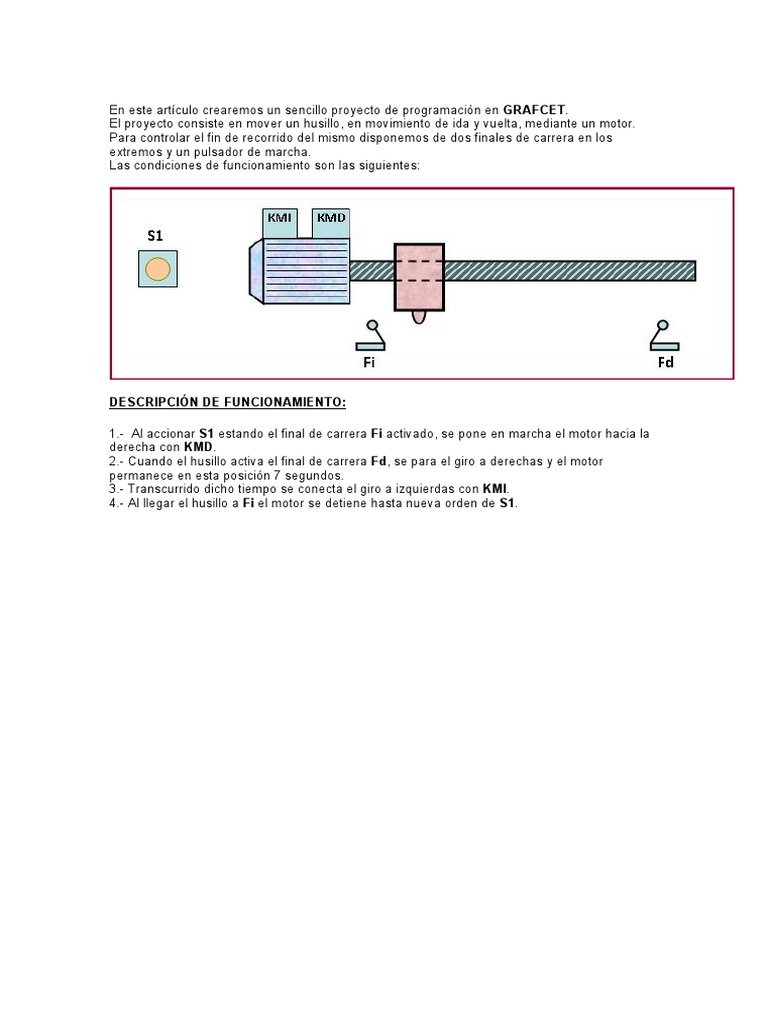 En este artículo crearemos un sencillo proyecto de programación en GRAFCET.
El proyecto consiste en mover un husillo, en movimiento de ida y vuelta, mediante un motor.
Para controlar el fin de recorrido del mismo disponemos de dos finales de carrera en los extremos y un pulsador de marcha.
Las condiciones de funcionamiento son las siguientes:

S1
KMI
KMD
Fi
Fd

DESCRIPCIÓN DE FUNCIONAMIENTO:

1.- Al accionar S1 estando el final de carrera Fi activado, se pone en marcha el motor hacia la derecha con KMD.
2.- Cuando el husillo activa el final de carrera Fd, se para el giro a derechas y el motor permanece en esta posición 7 segundos.
3.- Transcurrido dicho tiempo se conecta el giro a izquierdas con KMI.
4.- Al llegar el husillo a Fi el motor se detiene hasta nueva orden de S1.