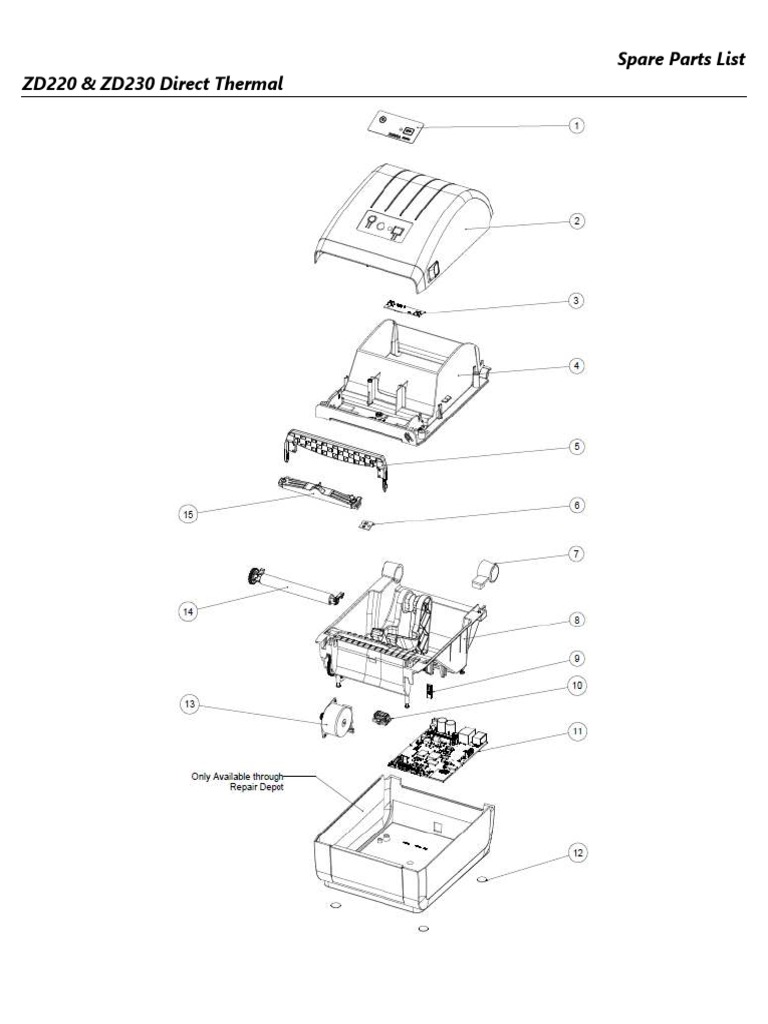 Spare Parts List

ZD220 & ZD230 Direct Thermal

1

2

3

4

5

15

6

7

14

8

9

10

13

11

Only Available through Repair Depot

12