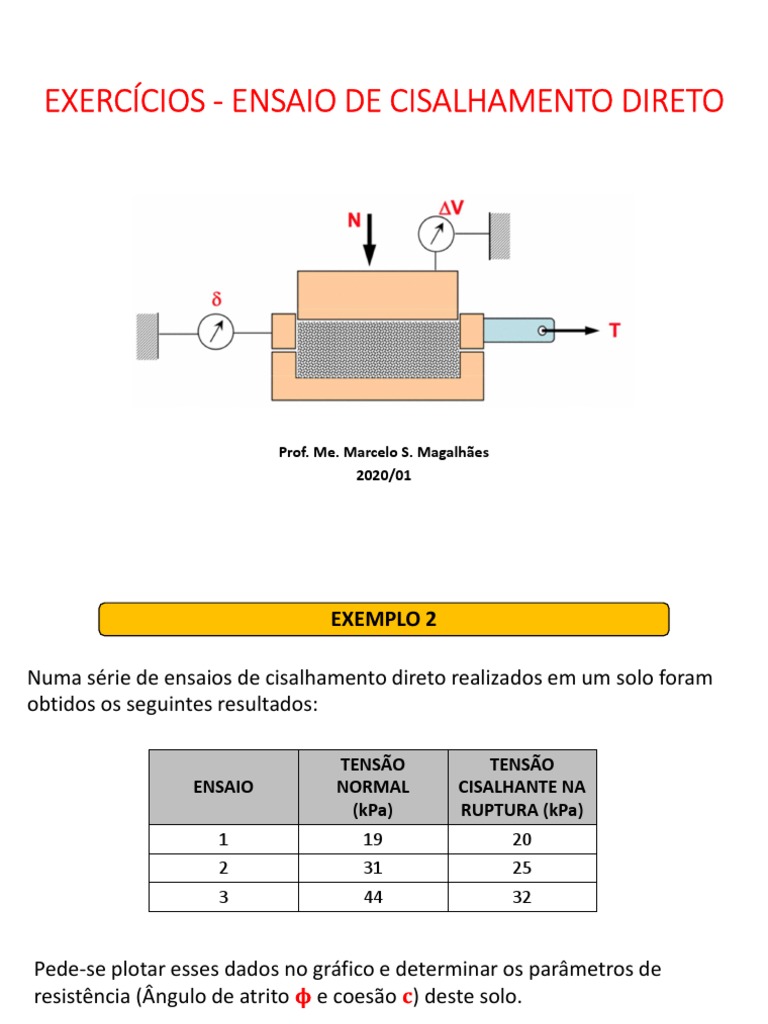 EXERCÍCIOS - ENSAIO DE CISALHAMENTO DIRETO

N

$\Delta V$

$\delta$

T

Prof. Me. Marcelo S. Magalhães
2020/01

EXEMPLO 2

Numa série de ensaios de cisalhamento direto realizados em um solo foram obtidos os seguintes resultados:

| ENSAIO | TENSÃO NORMAL (kPa) | TENSÃO CISALHANTE NA RUPTURA (kPa) |
|---|---|---|
| 1 | 19 | 20 |
| 2 | 31 | 25 |
| 3 | 44 | 32 |

Pede-se plotar esses dados no gráfico e determinar os parâmetros de resistência (Ângulo de atrito $\phi$ e coesão $c$) deste solo.