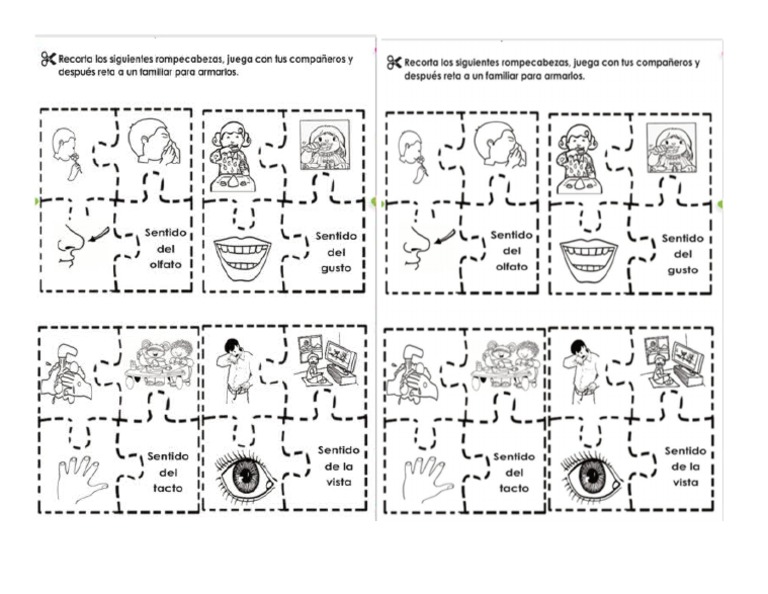 Recorta los siguientes rompecabezas, juega con tus compañeros y después reta a un familiar para armarlos.

Sentido del olfato

Sentido del gusto

Sentido del tacto

Sentido de la vista

Recorta los siguientes rompecabezas, juega con tus compañeros y después reta a un familiar para armarlos.

Sentido del olfato

Sentido del gusto

Sentido del tacto

Sentido de la vista