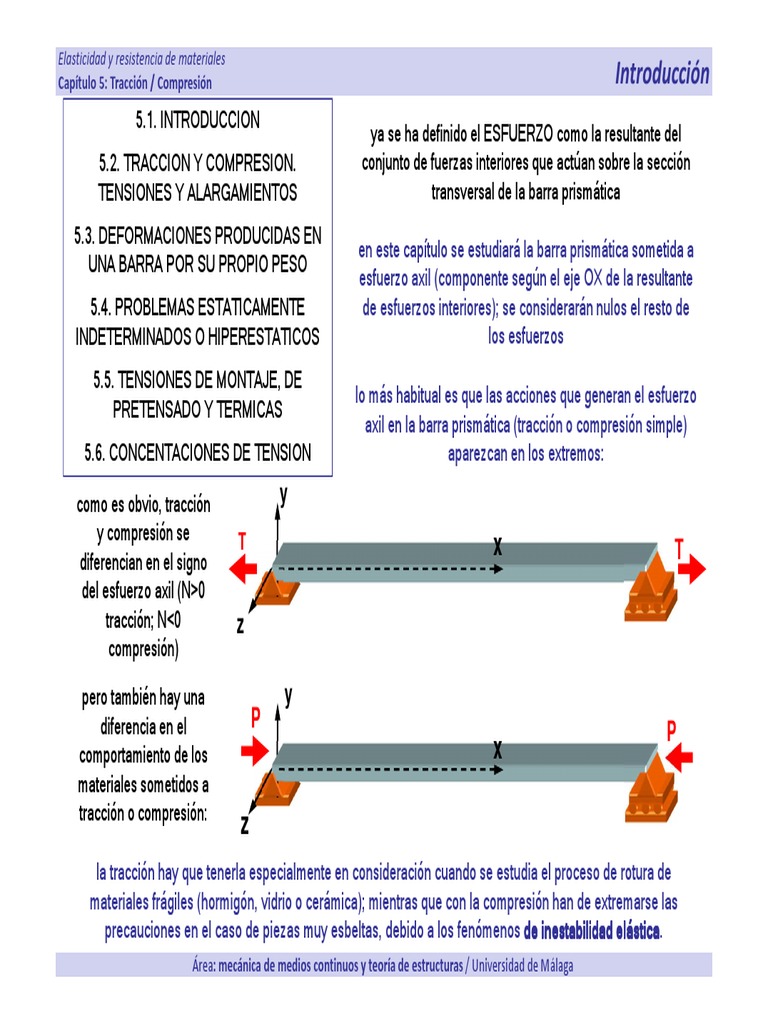 Elasticidad y resistencia de materiales
Capítulo 5: Tracción / Compresión

Introducción

5.1. INTRODUCCION

5.2. TRACCION Y COMPRESION. TENSIONES Y ALARGAMIENTOS

5.3. DEFORMACIONES PRODUCIDAS EN UNA BARRA POR SU PROPIO PESO

5.4. PROBLEMAS ESTATICAMENTE INDETERMINADOS O HIPERESTATICOS

5.5. TENSIONES DE MONTAJE, DE PRETENSADO Y TERMICAS

5.6. CONCENTACIONES DE TENSION

ya se ha definido el ESFUERZO como la resultante del conjunto de fuerzas interiores que actúan sobre la sección transversal de la barra prismática

en este capítulo se estudiará la barra prismática sometida a esfuerzo axil (componente según el eje OX de la resultante de esfuerzos interiores); se considerarán nulos el resto de los esfuerzos

lo más habitual es que las acciones que generan el esfuerzo axil en la barra prismática (tracción o compresión simple) aparezcan en los extremos:

como es obvio, tracción y compresión se diferencian en el signo del esfuerzo axil (N>0 tracción; N<0 compresión)

y
T
x
T
z

pero también hay una diferencia en el comportamiento de los materiales sometidos a tracción o compresión:

y
P
x
P
z

la tracción hay que tenerla especialmente en consideración cuando se estudia el proceso de rotura de materiales frágiles (hormigón, vidrio o cerámica); mientras que con la compresión han de extremarse las precauciones en el caso de piezas muy esbeltas, debido a los fenómenos de inestabilidad elástica.

Área: mecánica de medios continuos y teoría de estructuras / Universidad de Málaga