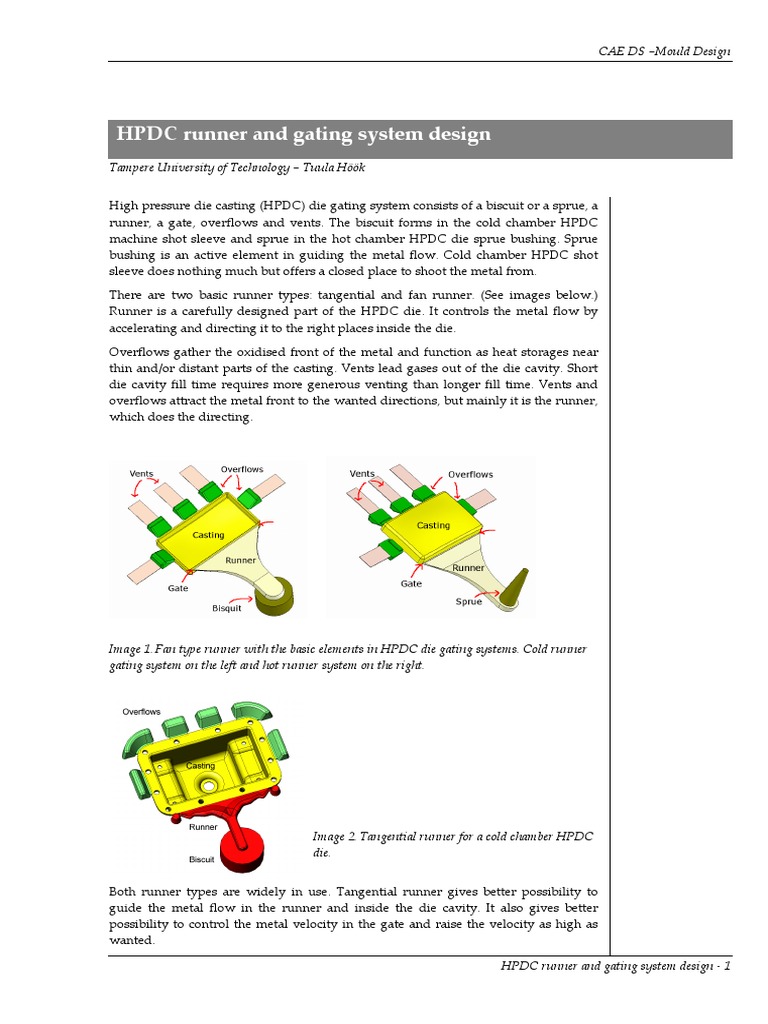 CAE DS –Mould Design

HPDC runner and gating system design

Tampere University of Technology – Tuula Höök

High pressure die casting (HPDC) die gating system consists of a biscuit or a sprue, a runner, a gate, overflows and vents. The biscuit forms in the cold chamber HPDC machine shot sleeve and sprue in the hot chamber HPDC die sprue bushing. Sprue bushing is an active element in guiding the metal flow. Cold chamber HPDC shot sleeve does nothing much but offers a closed place to shoot the metal from.

There are two basic runner types: tangential and fan runner. (See images below.) Runner is a carefully designed part of the HPDC die. It controls the metal flow by accelerating and directing it to the right places inside the die.

Overflows gather the oxidised front of the metal and function as heat storages near thin and/or distant parts of the casting. Vents lead gases out of the die cavity. Short die cavity fill time requires more generous venting than longer fill time. Vents and overflows attract the metal front to the wanted directions, but mainly it is the runner, which does the directing.

Vents
Overflows
Casting
Runner
Gate
Bisquit

Vents
Overflows
Casting
Runner
Gate
Sprue

Image 1. Fan type runner with the basic elements in HPDC die gating systems. Cold runner gating system on the left and hot runner system on the right.

Overflows
Casting
Runner
Biscuit

Image 2. Tangential runner for a cold chamber HPDC die.

Both runner types are widely in use. Tangential runner gives better possibility to guide the metal flow in the runner and inside the die cavity. It also gives better possibility to control the metal velocity in the gate and raise the velocity as high as wanted.

HPDC runner and gating system design - 1