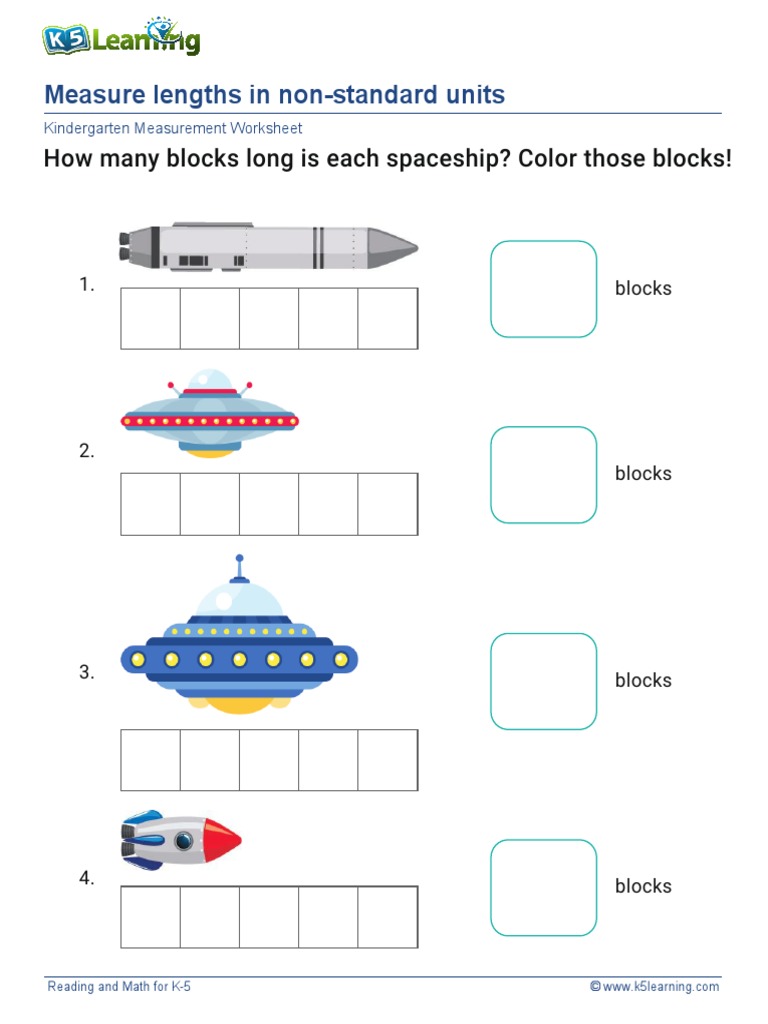 K5 Learning

Measure lengths in non-standard units

Kindergarten Measurement Worksheet

How many blocks long is each spaceship? Color those blocks!

1.

blocks

2.

blocks

3.

blocks

4.

blocks

Reading and Math for K-5

© www.k5learning.com