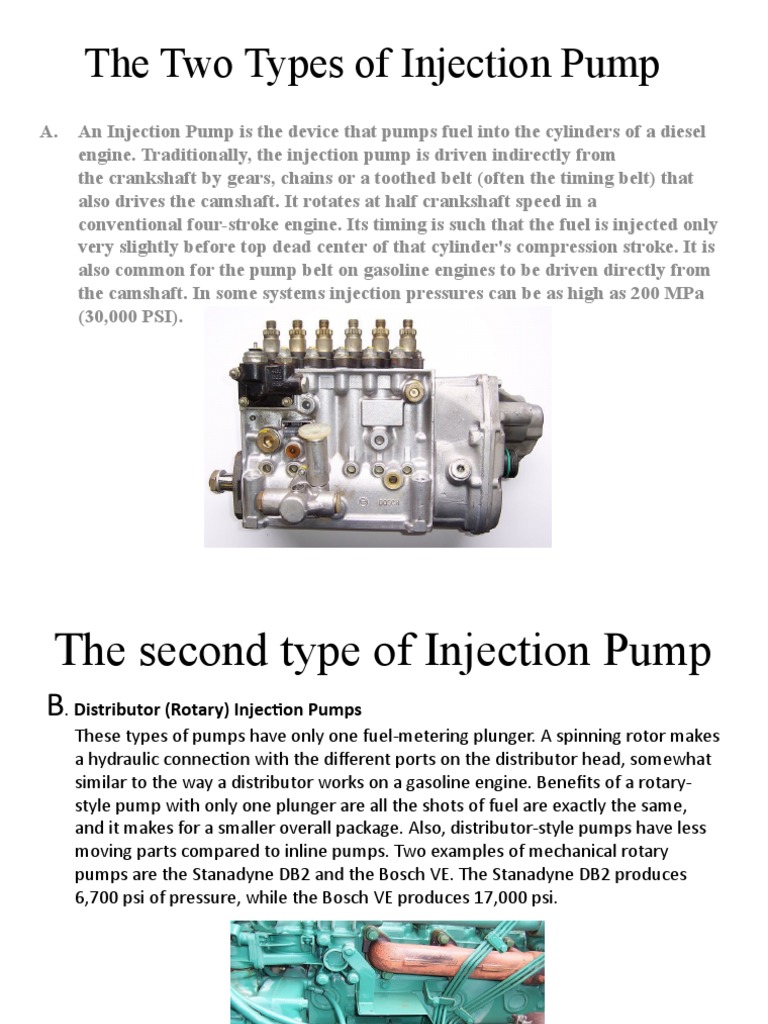 The Two Types of Injection Pump

A. An Injection Pump is the device that pumps fuel into the cylinders of a diesel engine. Traditionally, the injection pump is driven indirectly from the crankshaft by gears, chains or a toothed belt (often the timing belt) that also drives the camshaft. It rotates at half crankshaft speed in a conventional four-stroke engine. Its timing is such that the fuel is injected only very slightly before top dead center of that cylinder's compression stroke. It is also common for the pump belt on gasoline engines to be driven directly from the camshaft. In some systems injection pressures can be as high as 200 MPa (30,000 PSI).

BOSCH

The second type of Injection Pump

B. Distributor (Rotary) Injection Pumps

These types of pumps have only one fuel-metering plunger. A spinning rotor makes a hydraulic connection with the different ports on the distributor head, somewhat similar to the way a distributor works on a gasoline engine. Benefits of a rotary-style pump with only one plunger are all the shots of fuel are exactly the same, and it makes for a smaller overall package. Also, distributor-style pumps have less moving parts compared to inline pumps. Two examples of mechanical rotary pumps are the Stanadyne DB2 and the Bosch VE. The Stanadyne DB2 produces 6,700 psi of pressure, while the Bosch VE produces 17,000 psi.