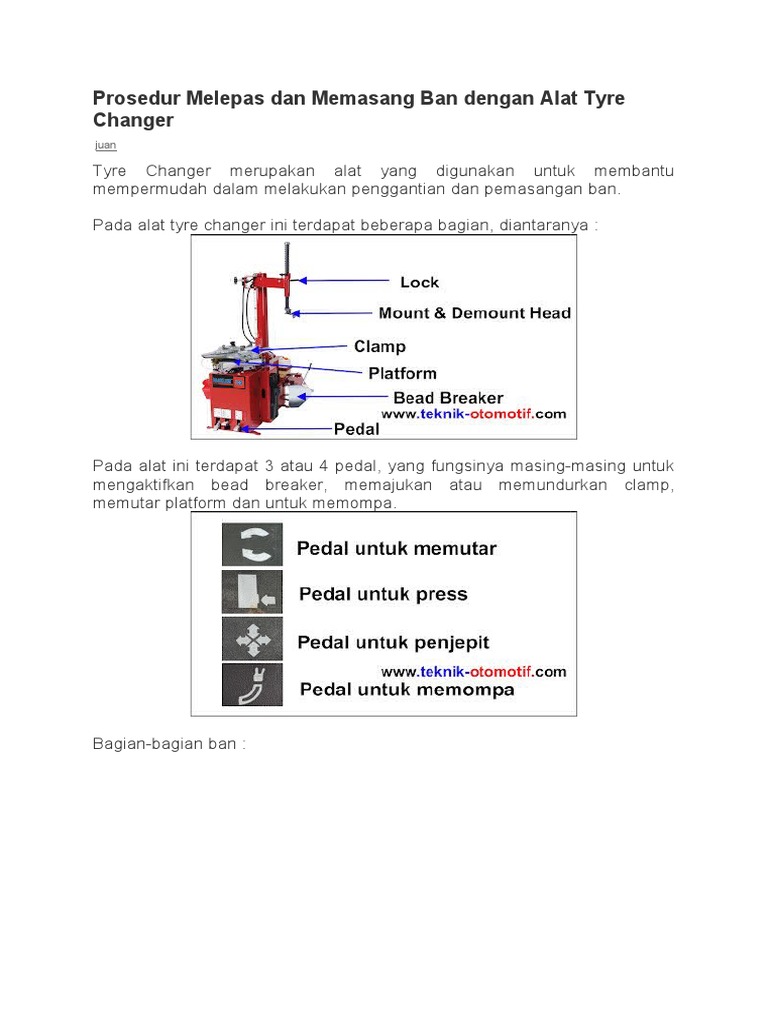 Prosedur Melepas dan Memasang Ban dengan Alat Tyre Changer

juan

Tyre Changer merupakan alat yang digunakan untuk membantu mempermudah dalam melakukan penggantian dan pemasangan ban.

Pada alat tyre changer ini terdapat beberapa bagian, diantaranya :

Lock
Mount & Demount Head
Clamp
Platform
Bead Breaker
www.teknik-otomotif.com
Pedal

Pada alat ini terdapat 3 atau 4 pedal, yang fungsinya masing-masing untuk mengaktifkan bead breaker, memajukan atau memundurkan clamp, memutar platform dan untuk memompa.

Pedal untuk memutar
Pedal untuk press
Pedal untuk penjepit
www.teknik-otomotif.com
Pedal untuk memompa

Bagian-bagian ban :