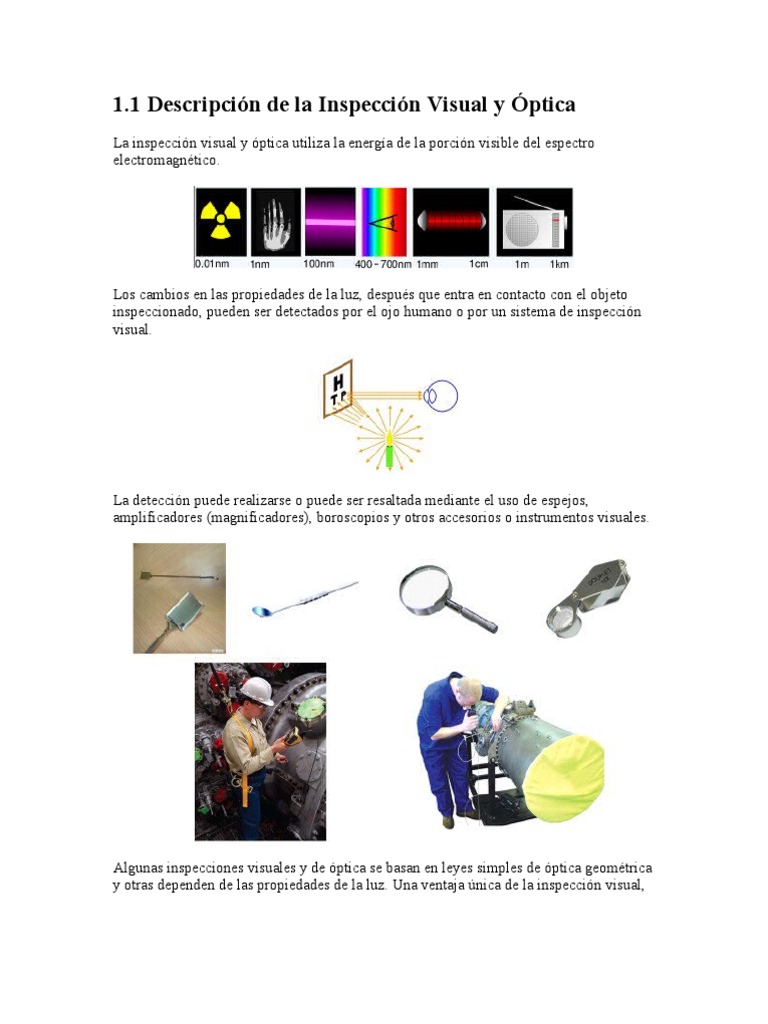 1.1 Descripción de la Inspección Visual y Óptica

La inspección visual y óptica utiliza la energía de la porción visible del espectro electromagnético.

0.01nm 1nm 100nm 400 - 700nm 1mm 1cm 1m 1km

Los cambios en las propiedades de la luz, después que entra en contacto con el objeto inspeccionado, pueden ser detectados por el ojo humano o por un sistema de inspección visual.

H
T P

La detección puede realizarse o puede ser resaltada mediante el uso de espejos, amplificadores (magnificadores), boroscopios y otros accesorios o instrumentos visuales.

Algunas inspecciones visuales y de óptica se basan en leyes simples de óptica geométrica y otras dependen de las propiedades de la luz. Una ventaja única de la inspección visual,