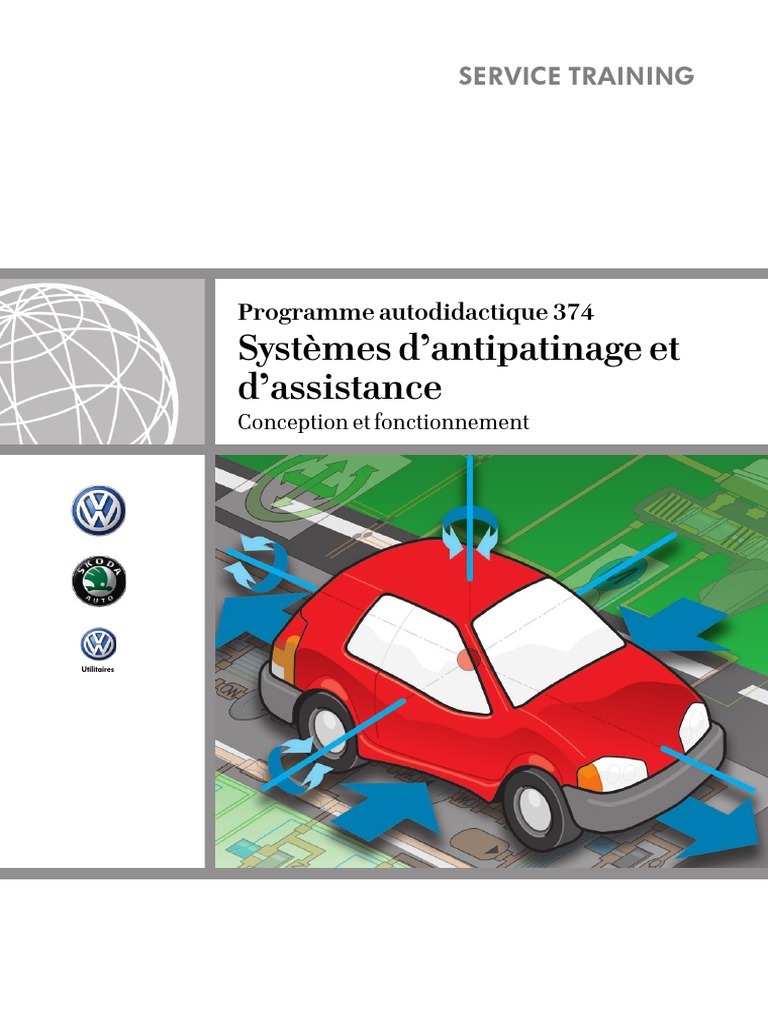 SERVICE TRAINING

Programme autodidactique 374
Systèmes d'antipatinage et d'assistance
Conception et fonctionnement

ŠKODA
AUTO

Utilitaires