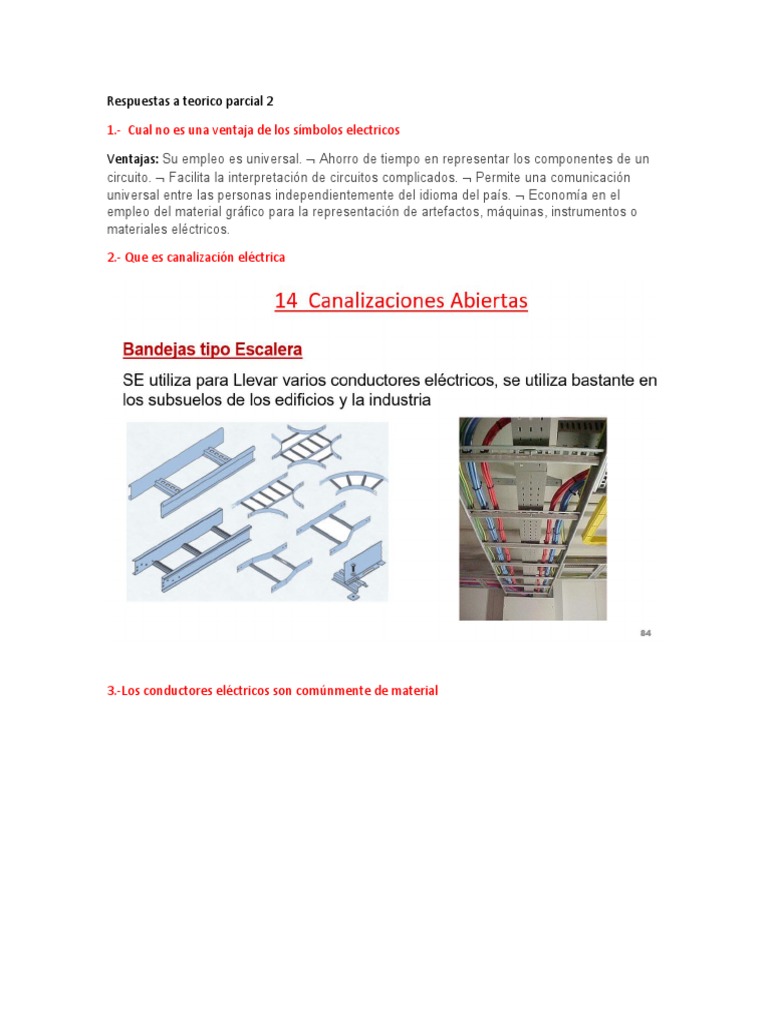 Respuestas a teorico parcial 2

1.- Cual no es una ventaja de los símbolos electricos

Ventajas: Su empleo es universal. ¬ Ahorro de tiempo en representar los componentes de un circuito. ¬ Facilita la interpretación de circuitos complicados. ¬ Permite una comunicación universal entre las personas independientemente del idioma del país. ¬ Economía en el empleo del material gráfico para la representación de artefactos, máquinas, instrumentos o materiales eléctricos.

2.- Que es canalización eléctrica

14 Canalizaciones Abiertas

Bandejas tipo Escalera

SE utiliza para Llevar varios conductores eléctricos, se utiliza bastante en los subsuelos de los edificios y la industria

84

3.-Los conductores eléctricos son comúnmente de material