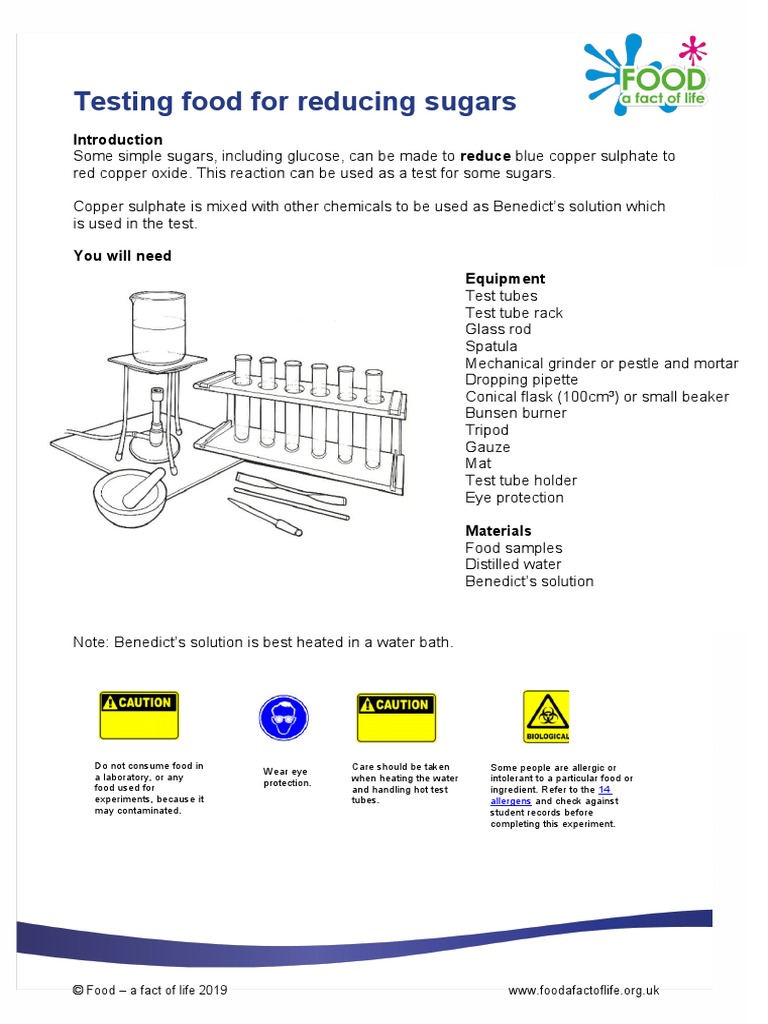 FOOD
a fact of life

Testing food for reducing sugars

Introduction
Some simple sugars, including glucose, can be made to reduce blue copper sulphate to red copper oxide. This reaction can be used as a test for some sugars.

Copper sulphate is mixed with other chemicals to be used as Benedict's solution which is used in the test.

You will need

Equipment
Test tubes
Test tube rack
Glass rod
Spatula
Mechanical grinder or pestle and mortar
Dropping pipette
Conical flask (100cm³) or small beaker
Bunsen burner
Tripod
Gauze
Mat
Test tube holder
Eye protection

Materials
Food samples
Distilled water
Benedict's solution

Note: Benedict's solution is best heated in a water bath.

CAUTION

Do not consume food in a laboratory, or any food used for experiments, because it may contaminated.

Wear eye protection.

CAUTION

Care should be taken when heating the water and handling hot test tubes.

BIOLOGICAL

Some people are allergic or intolerant to a particular food or ingredient. Refer to the 14 allergens and check against student records before completing this experiment.

© Food – a fact of life 2019

www.foodafactoflife.org.uk