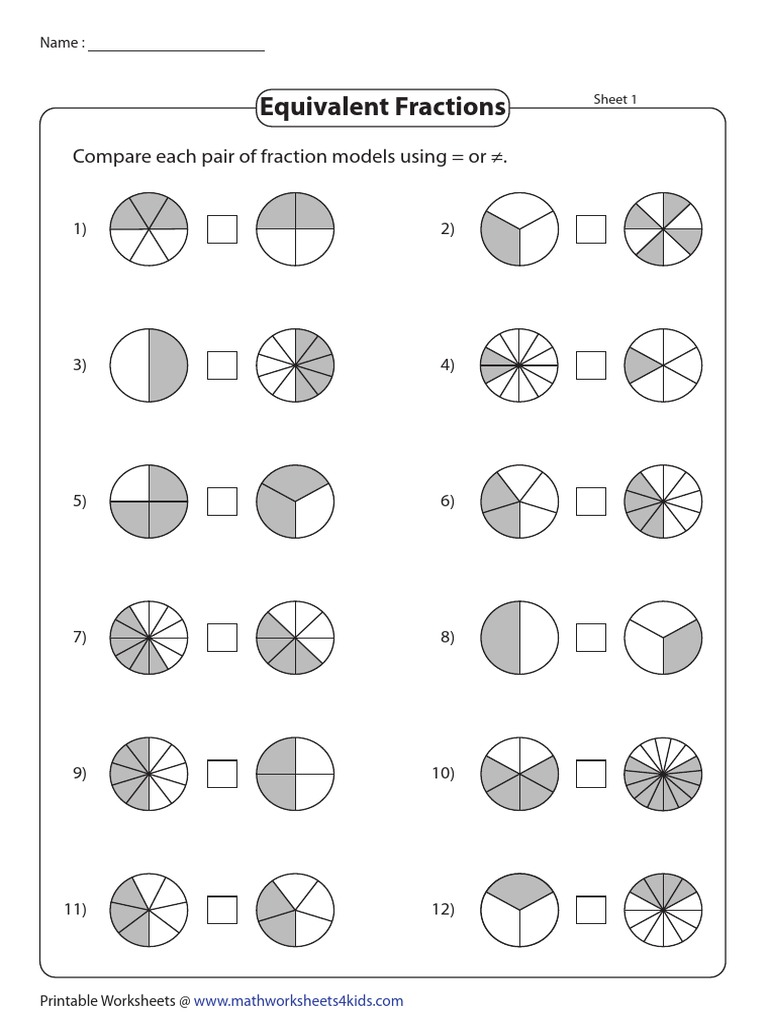 Name : ____________________

Equivalent Fractions

Sheet 1

Compare each pair of fraction models using = or ≠.

1)

2)

3)

4)

5)

6)

7)

8)

9)

10)

11)

12)

Printable Worksheets @ www.mathworksheets4kids.com